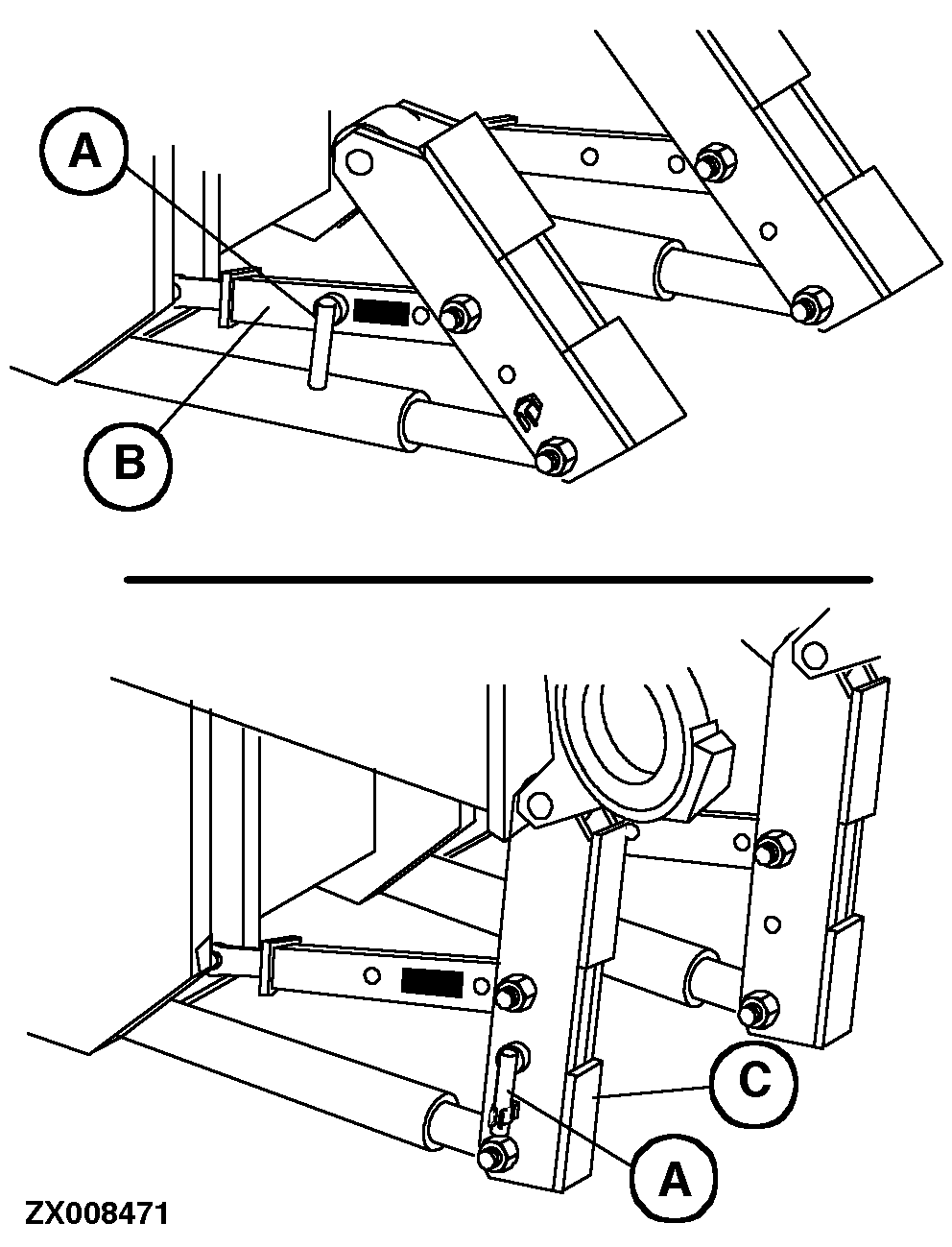 A

B

C

A

ZX008471