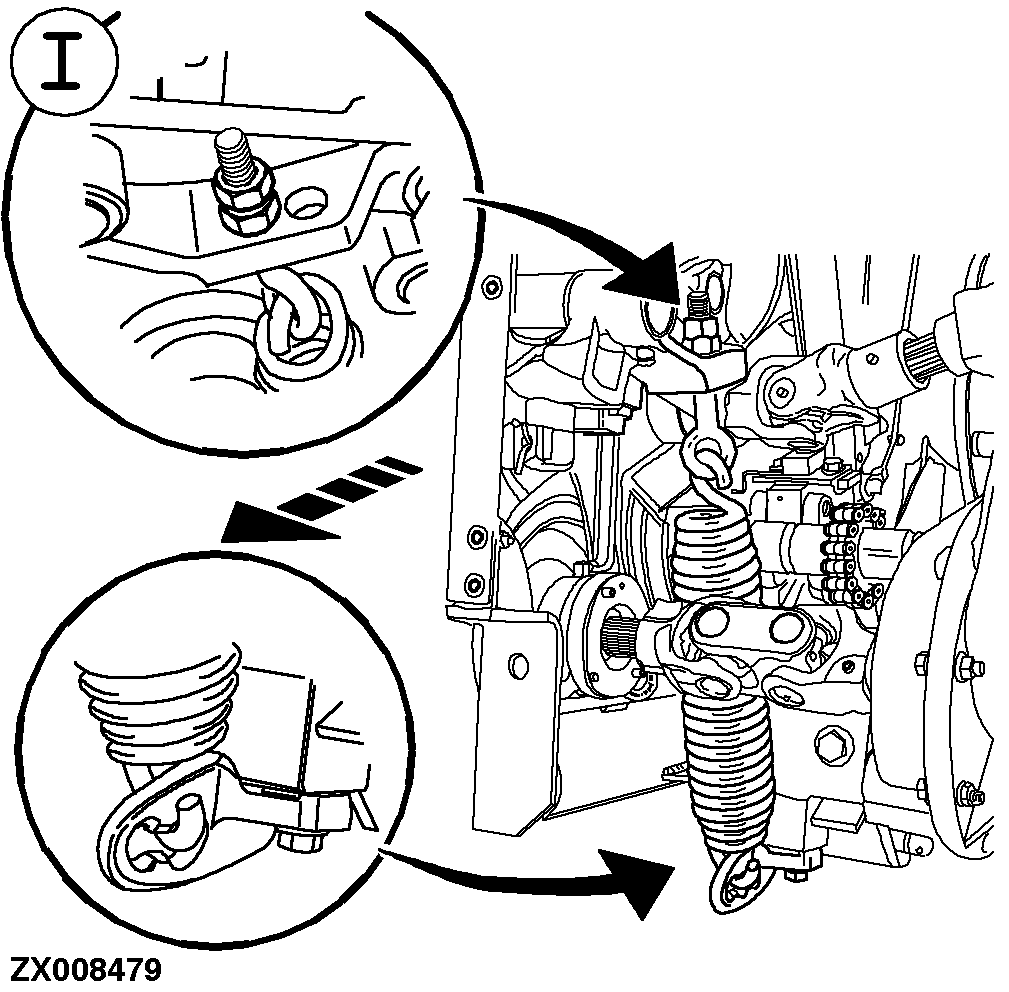 I

ZX008479