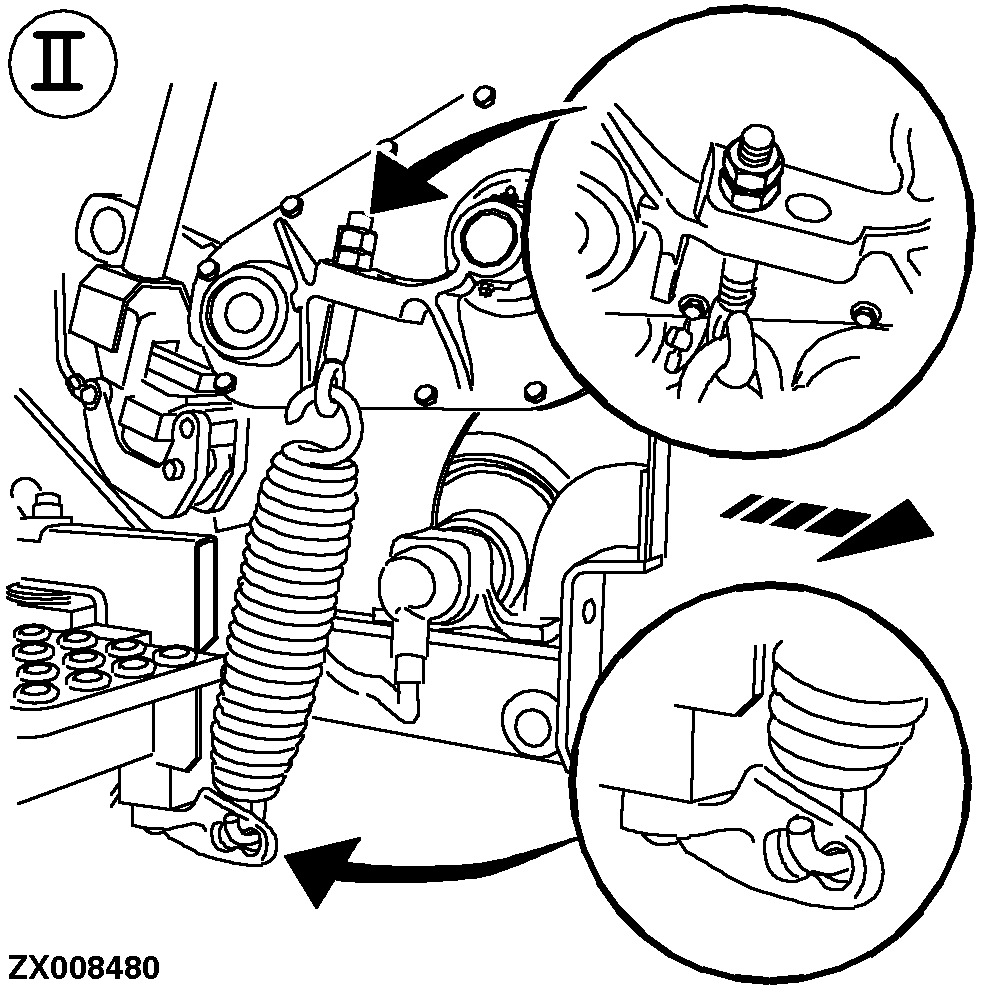 II

ZX008480