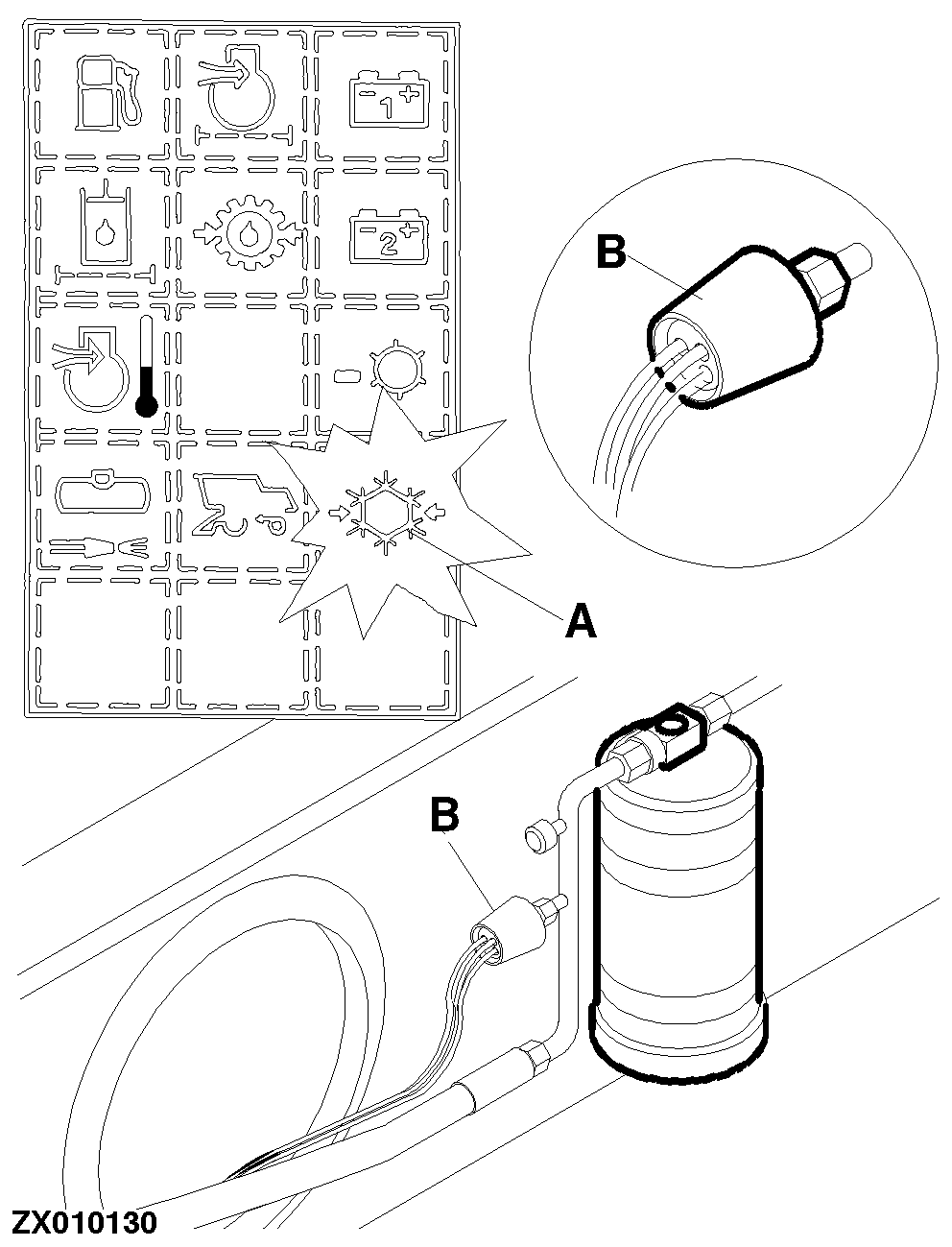 1
2
B
A
B
ZX010130