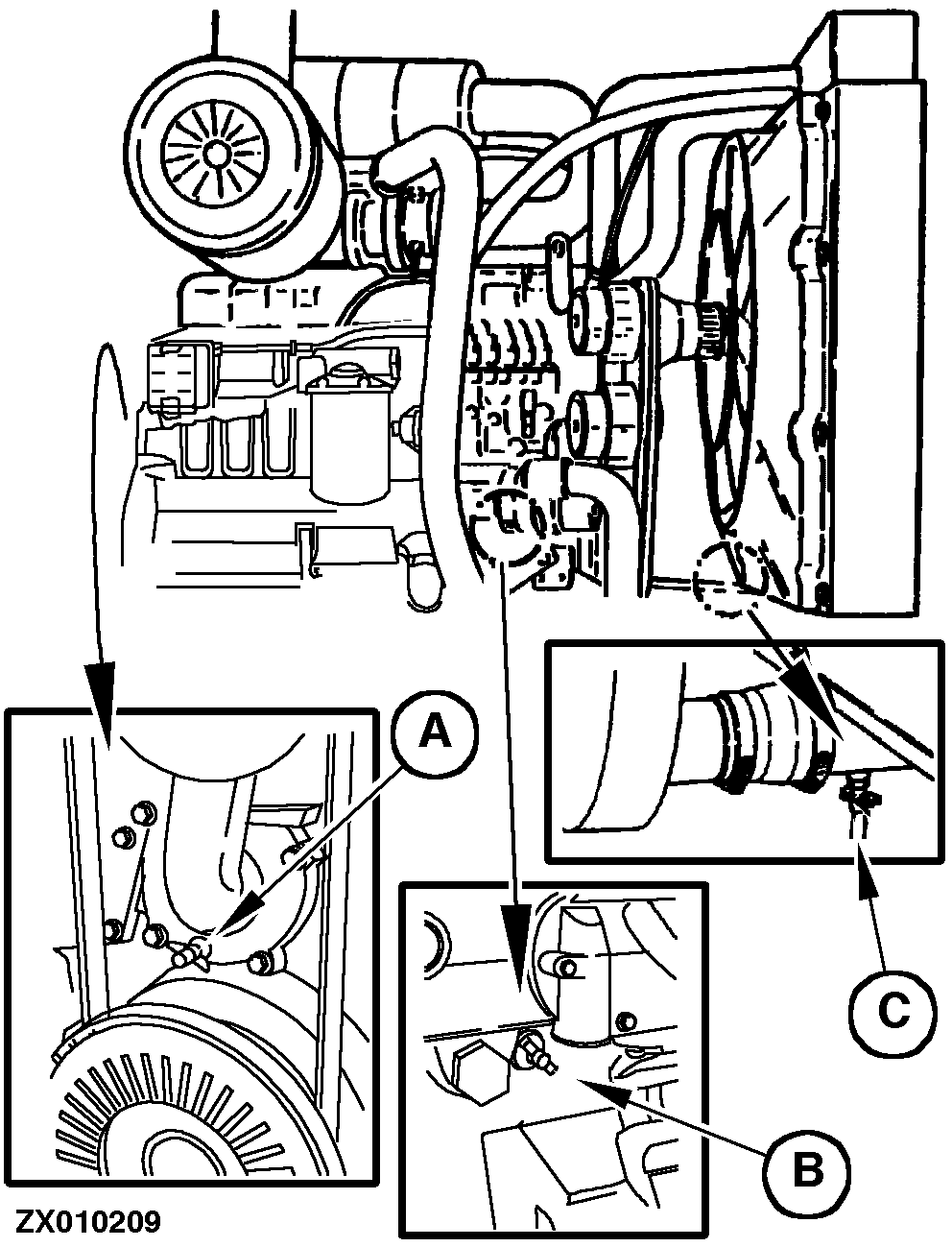 A

C

B

ZX010209