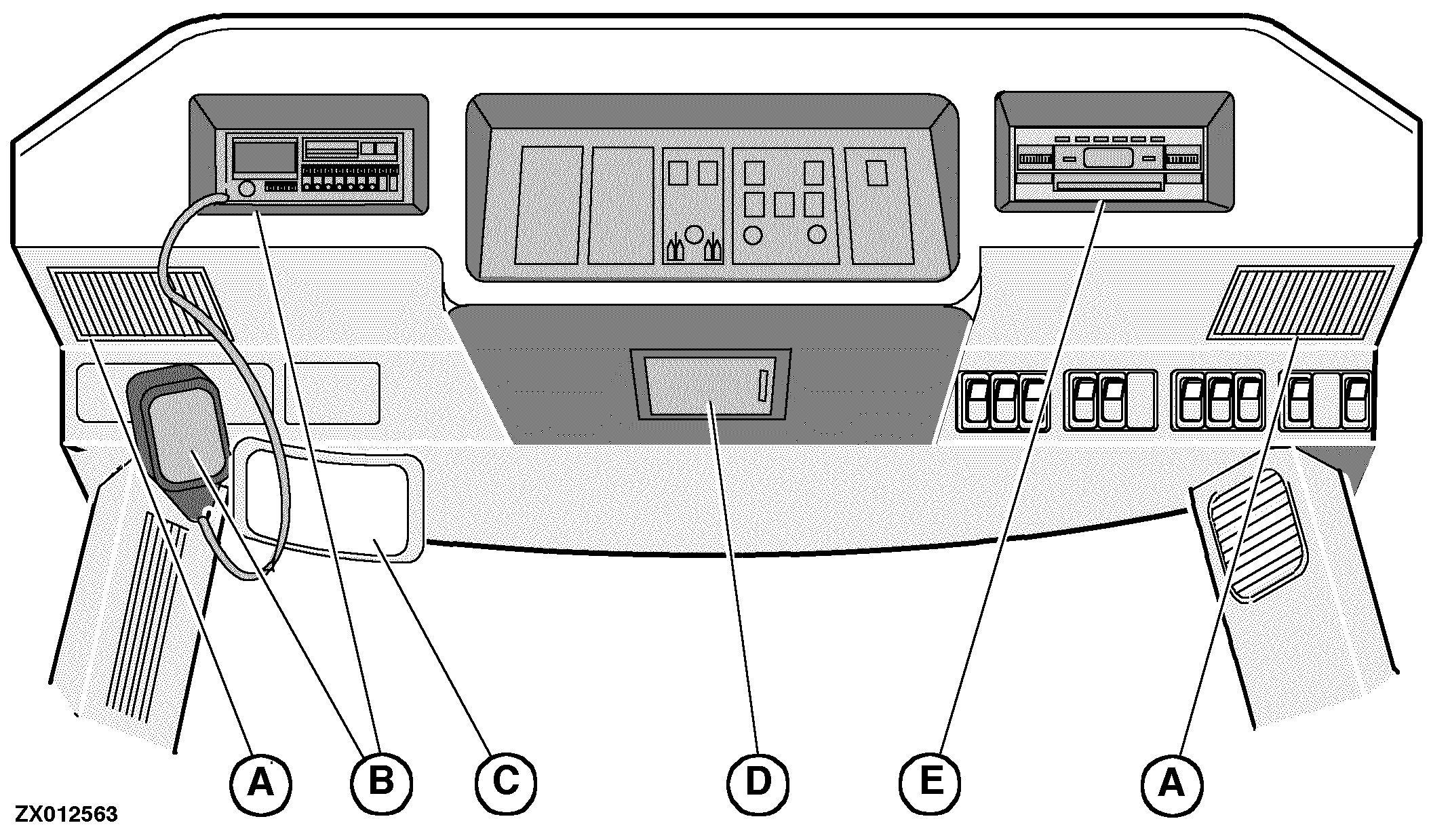 A
B
C
D
E
A

ZX012563