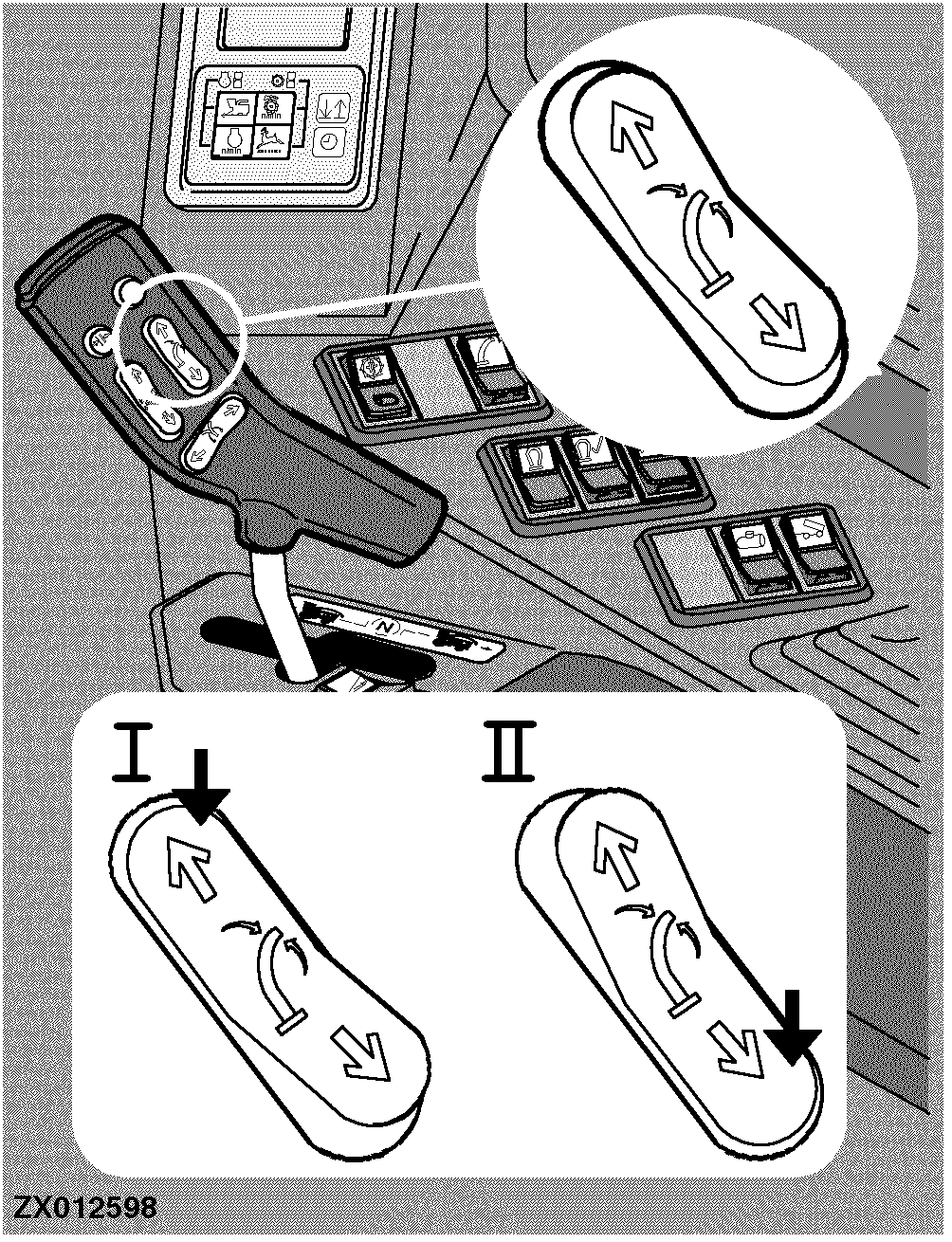 N

I

II

ZX012598