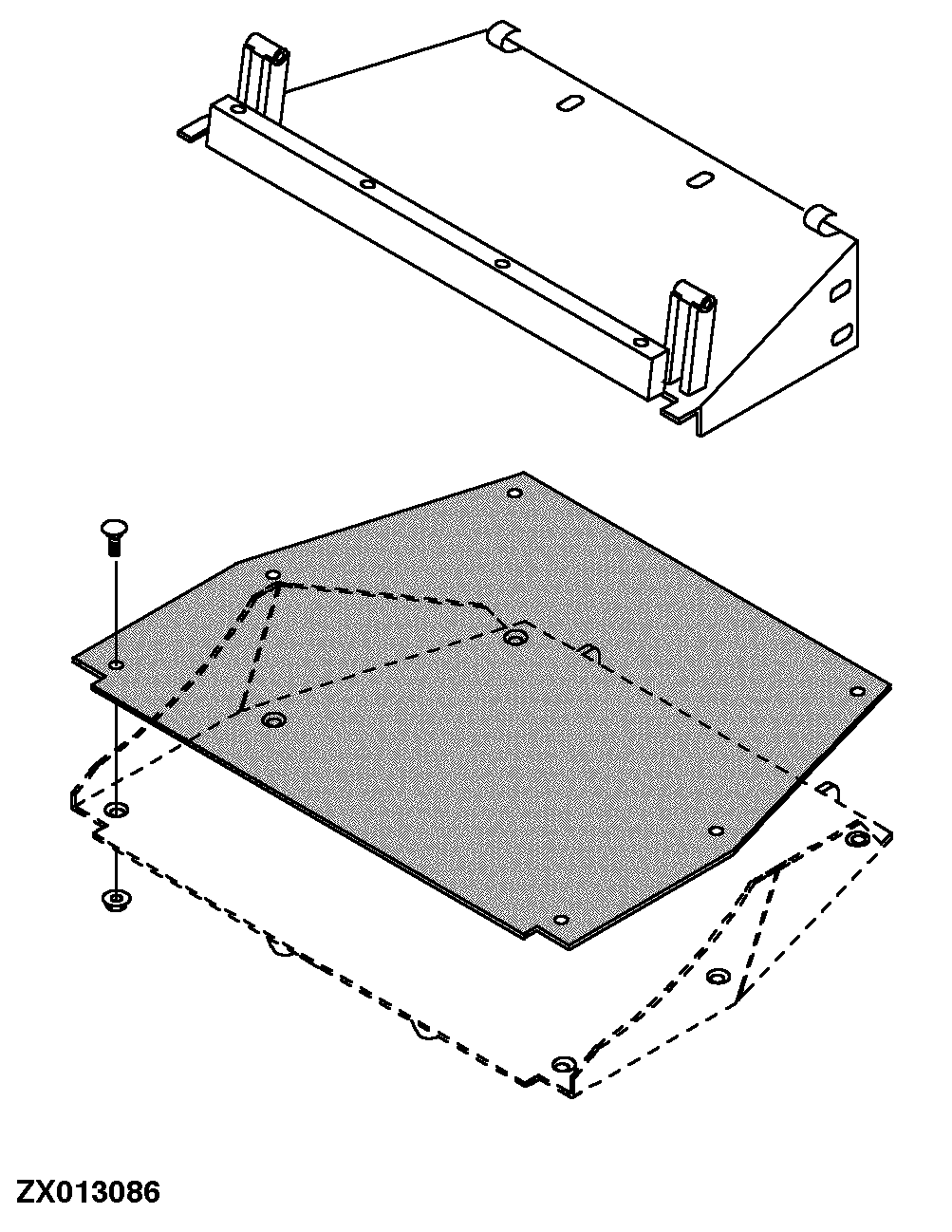 ZX013086