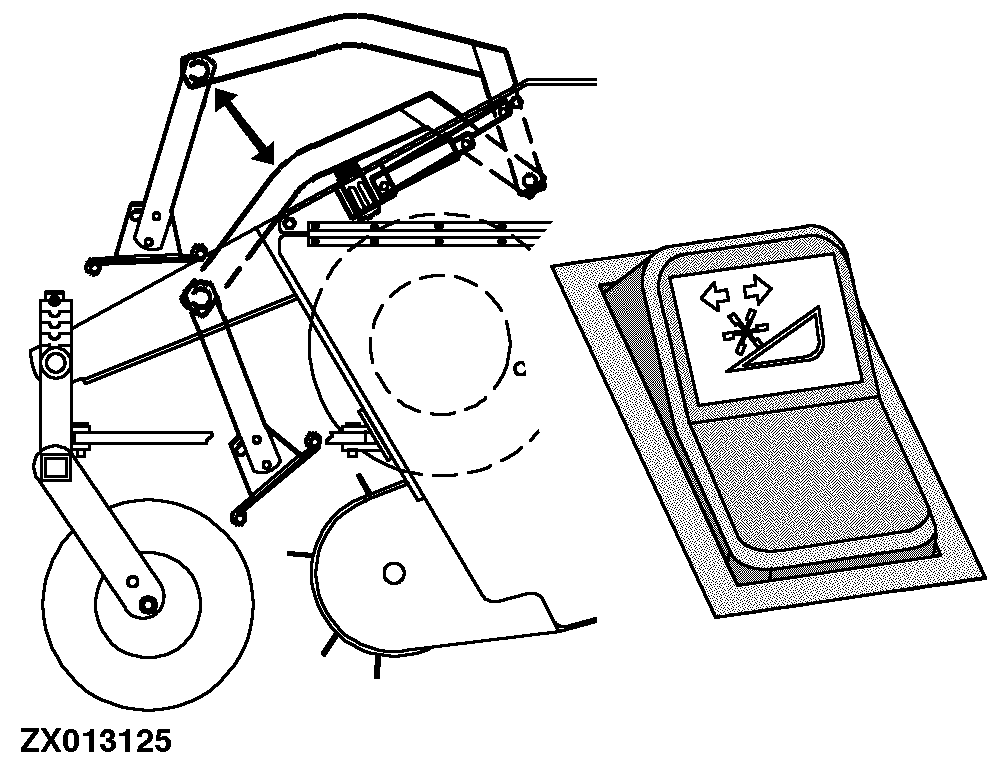 ZX013125