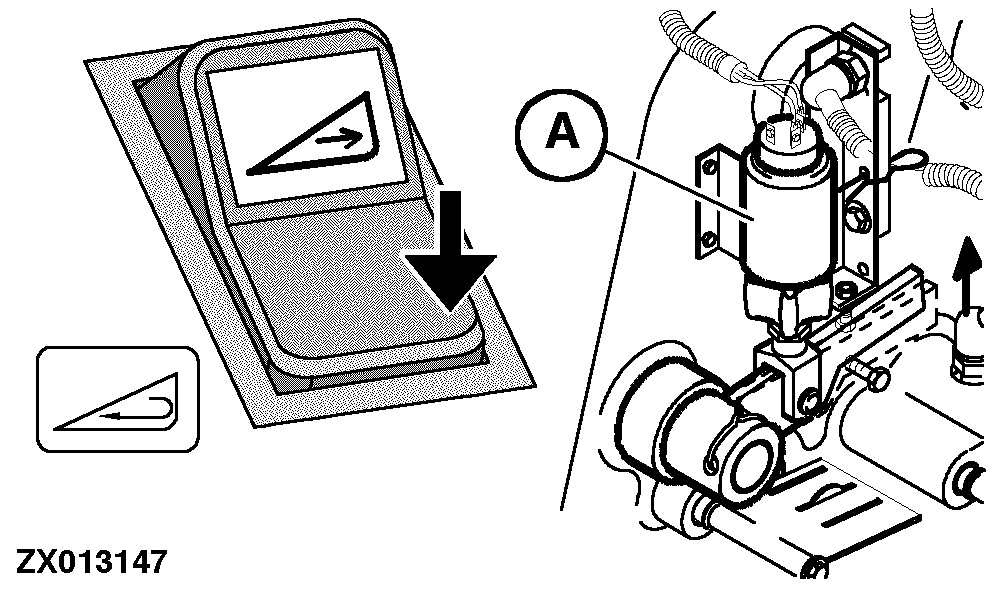 A

ZX013147