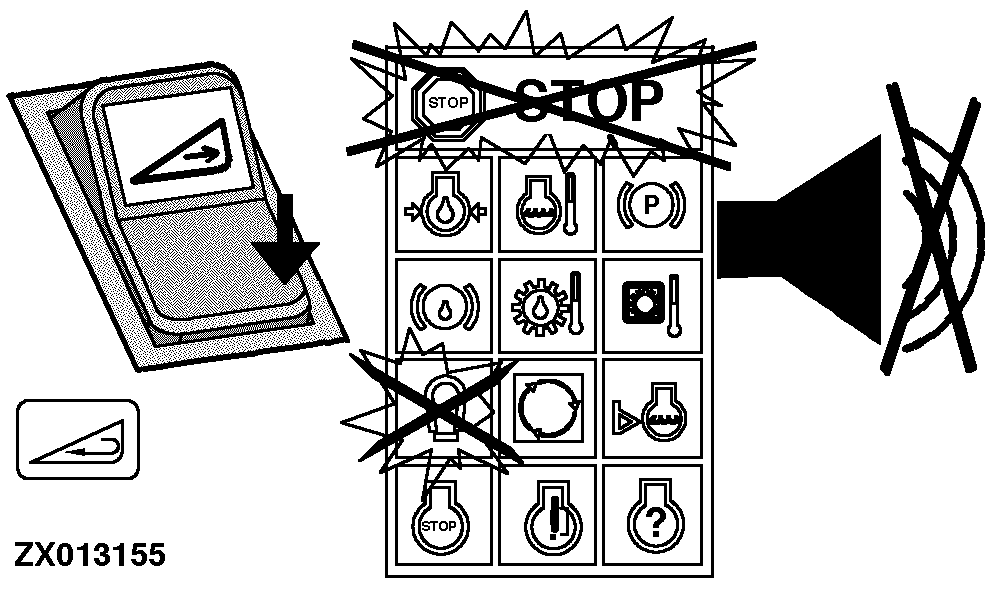 STOP
STOP
P
STOP
!
?
ZX013155