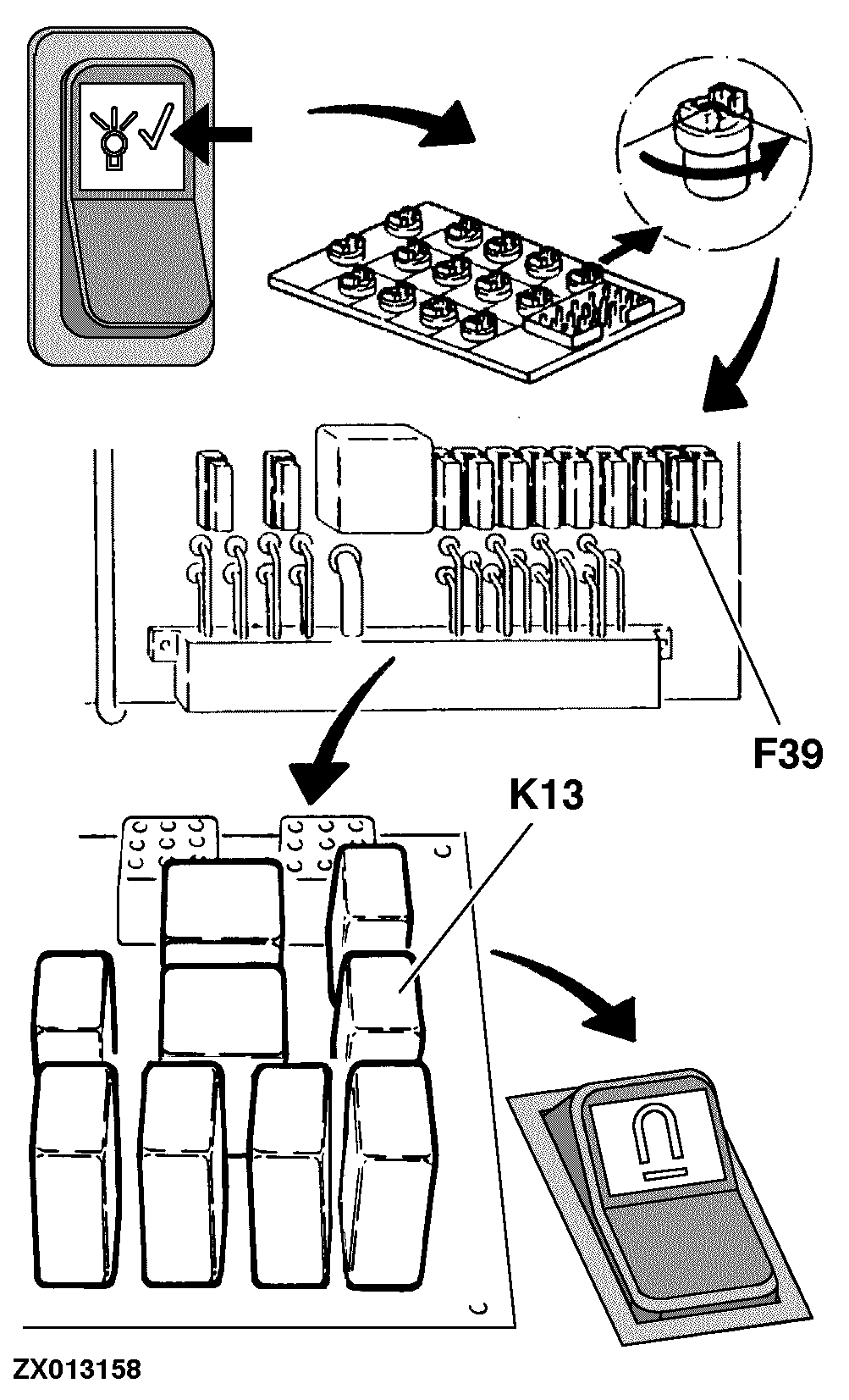 F39

K13

ZX013158