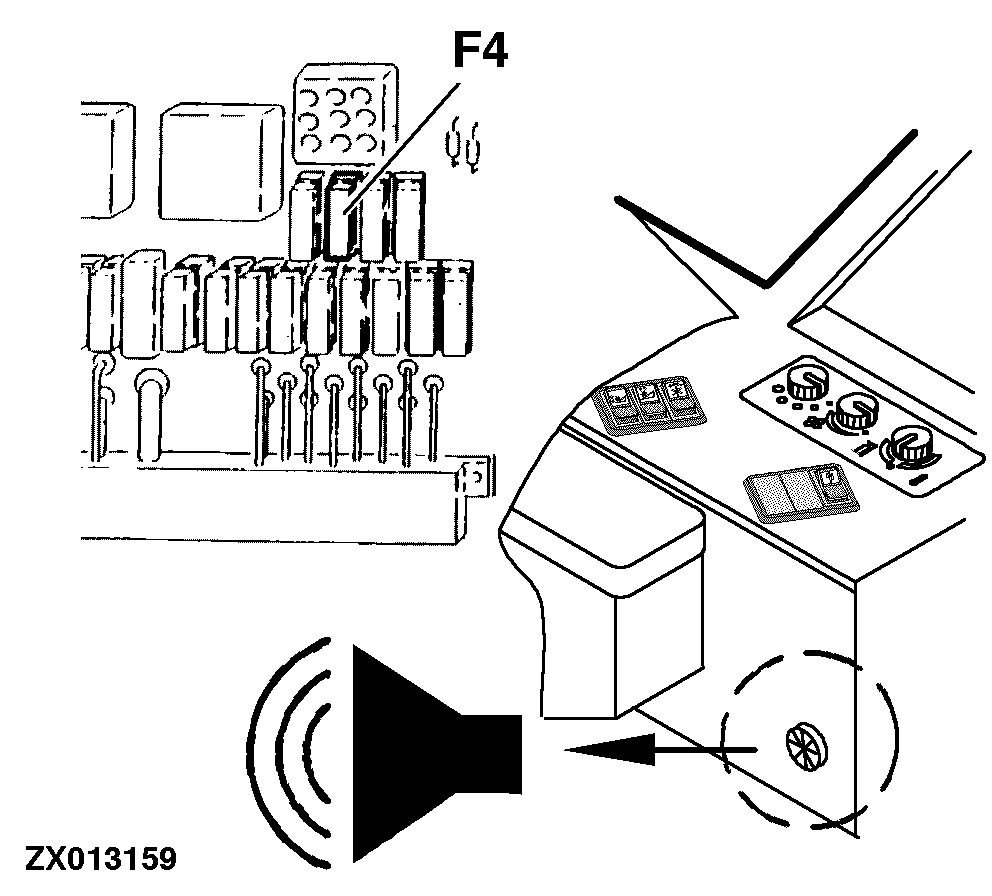 F4

ZX013159