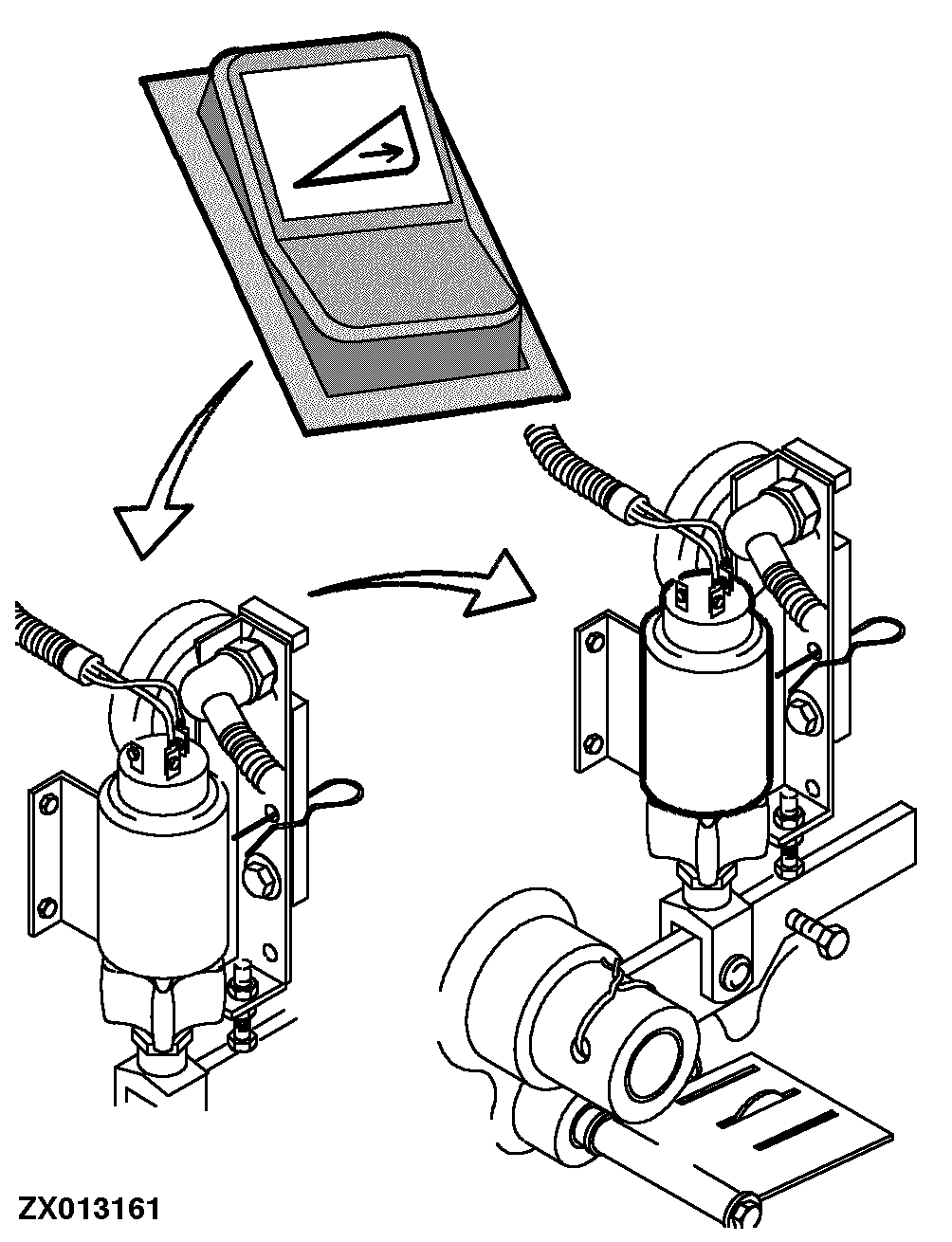 ZX013161