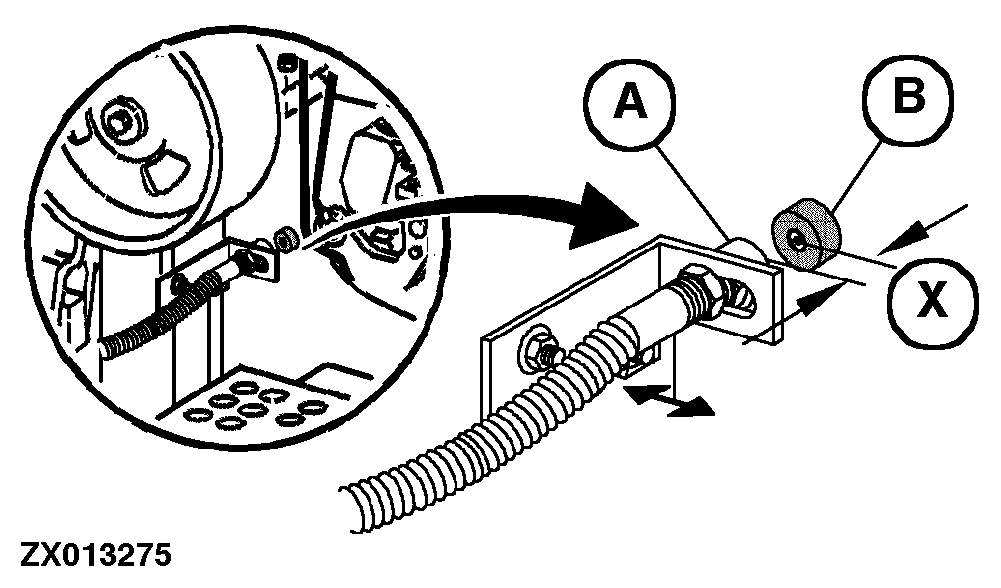 A

B

X

ZX013275