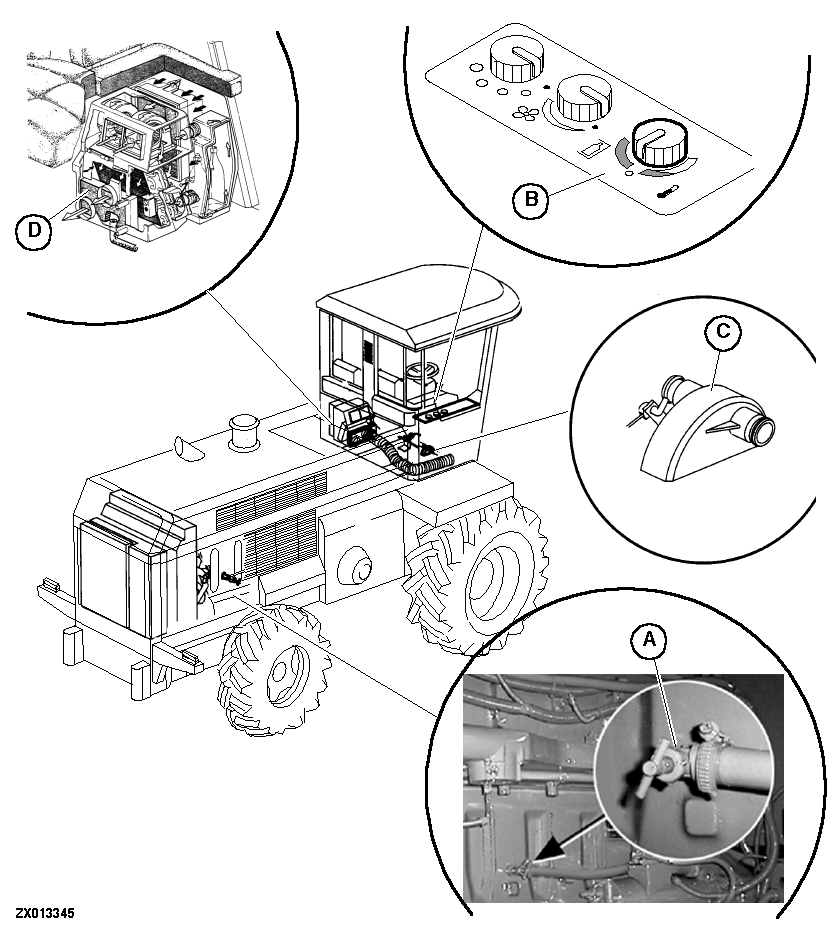 D

B

C

A

ZX013345