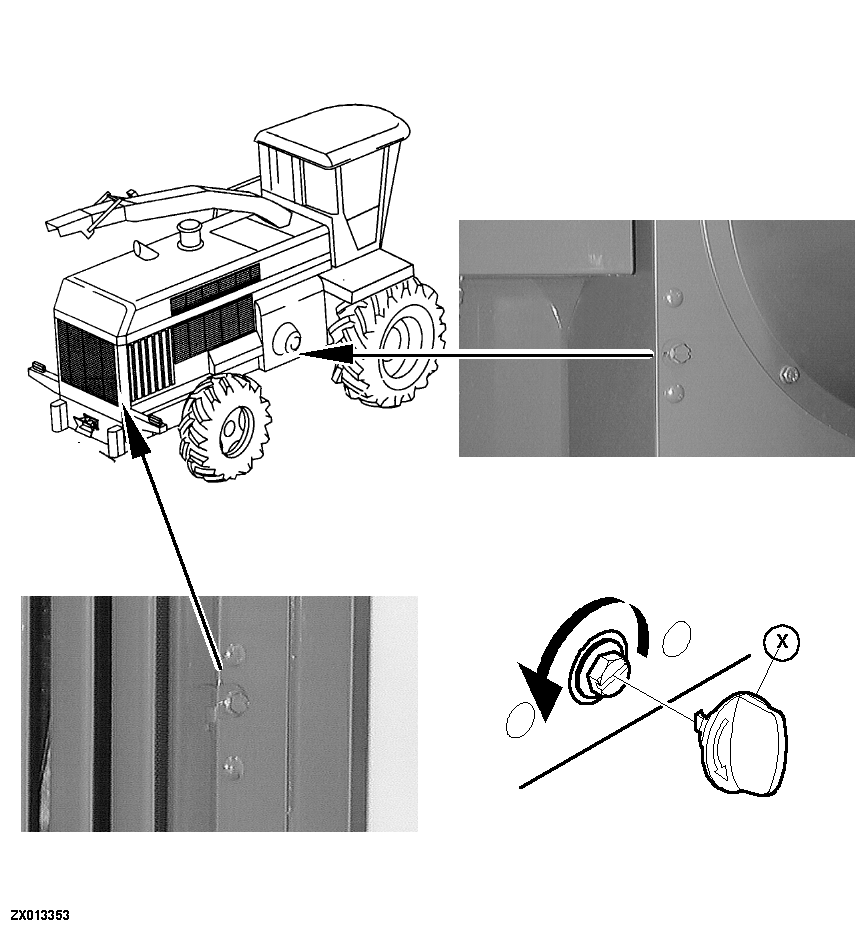 X

ZX013353