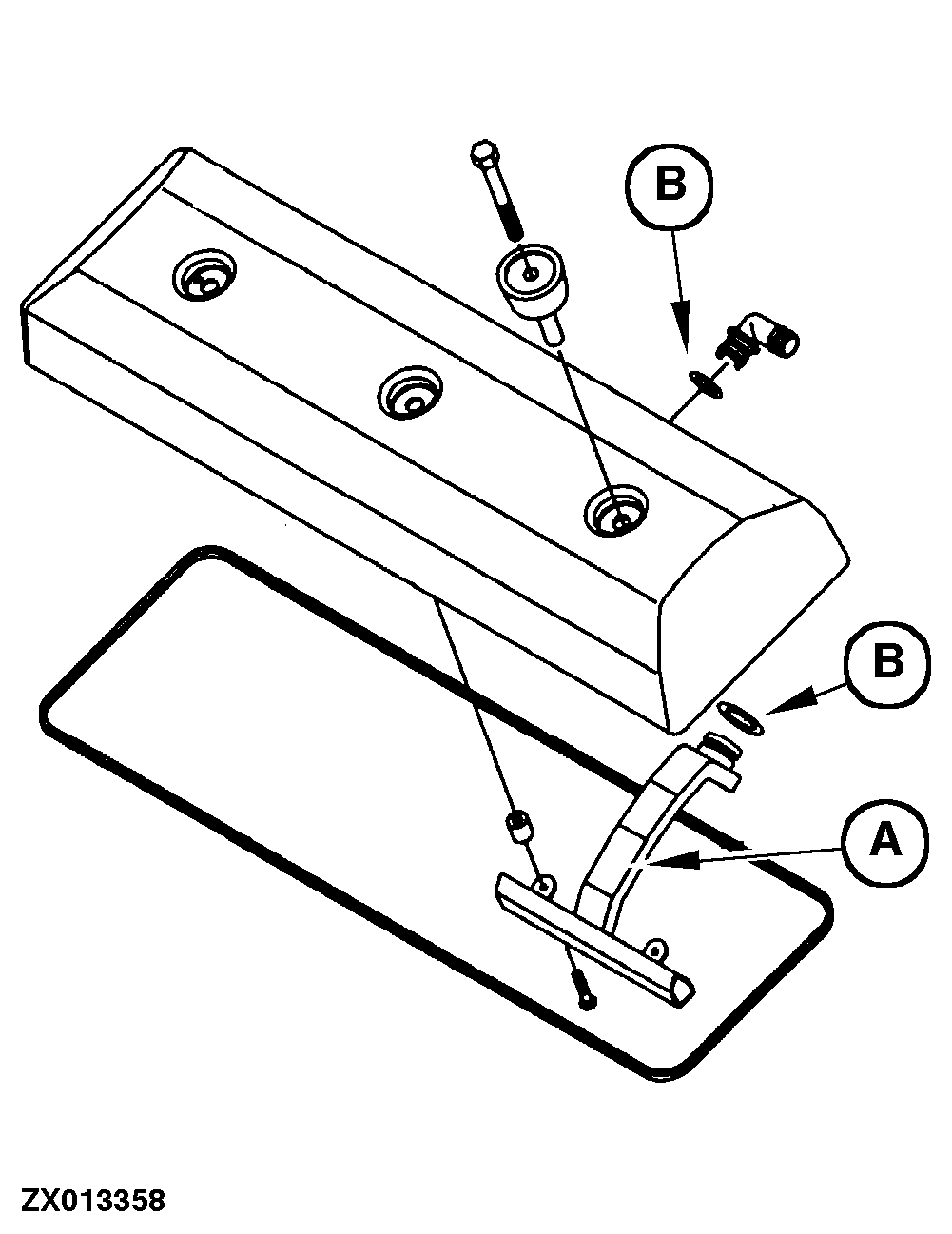 B
B
A
ZX013358