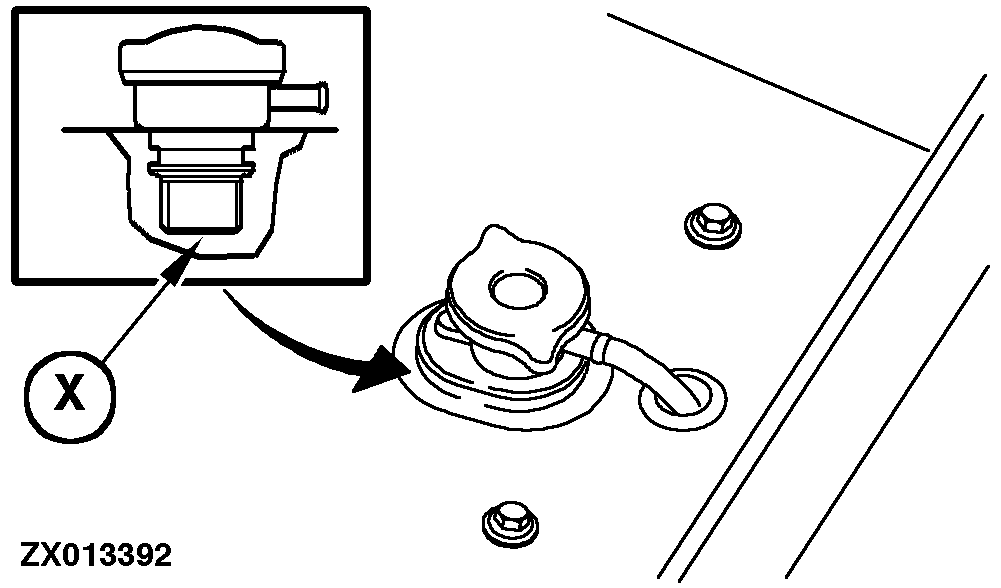 X

ZX013392