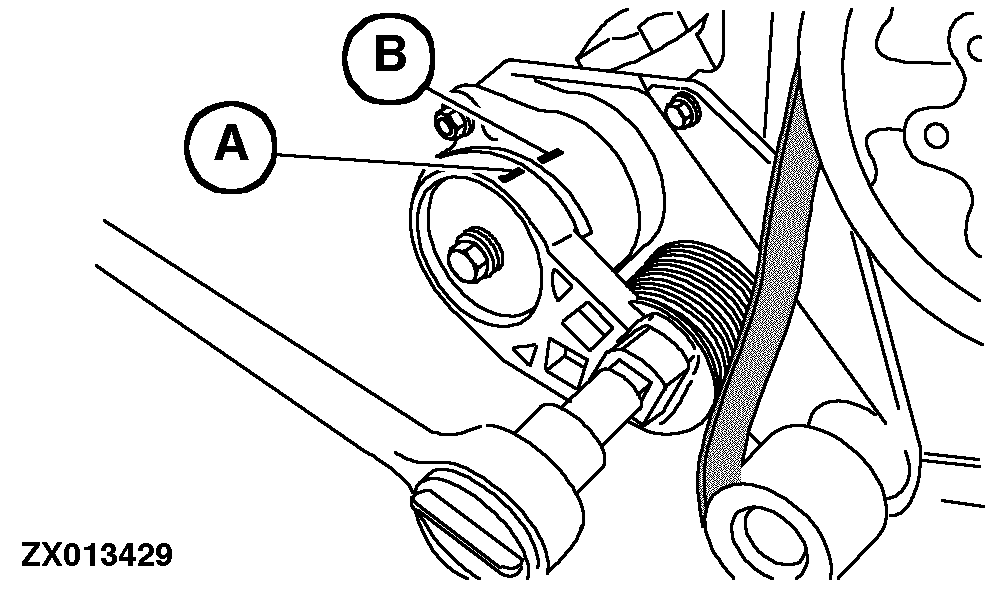 B
A
ZX013429