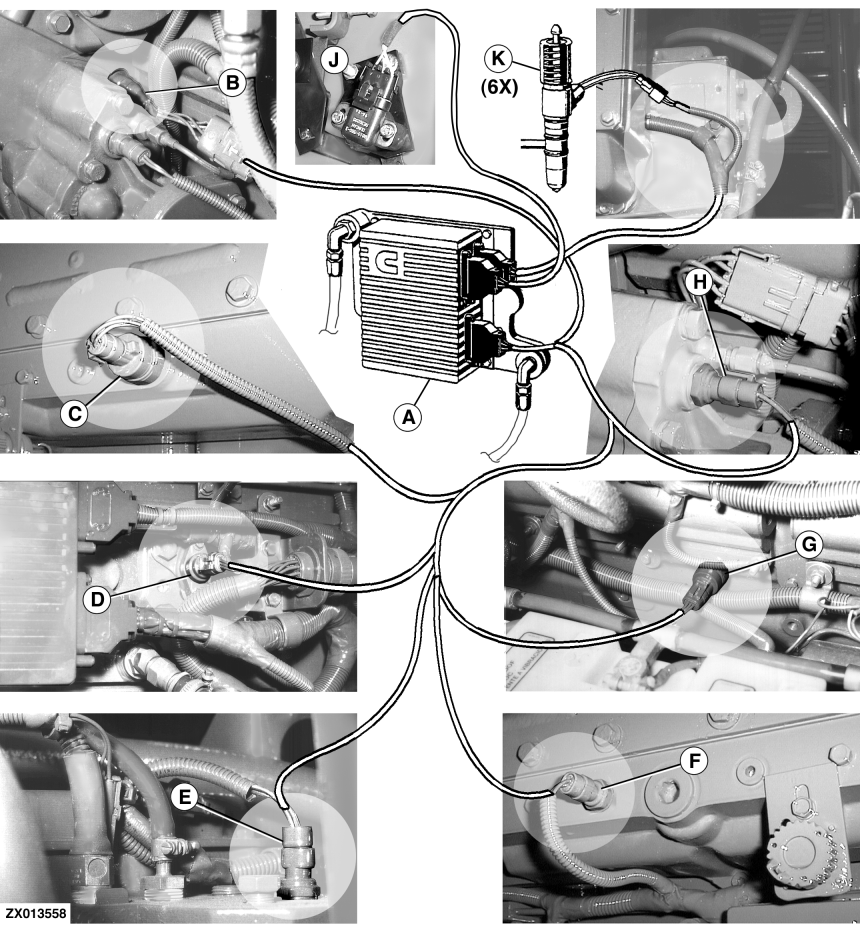 B
J
K
(6X)
C
A
H
D
G
E
F
ZX013558