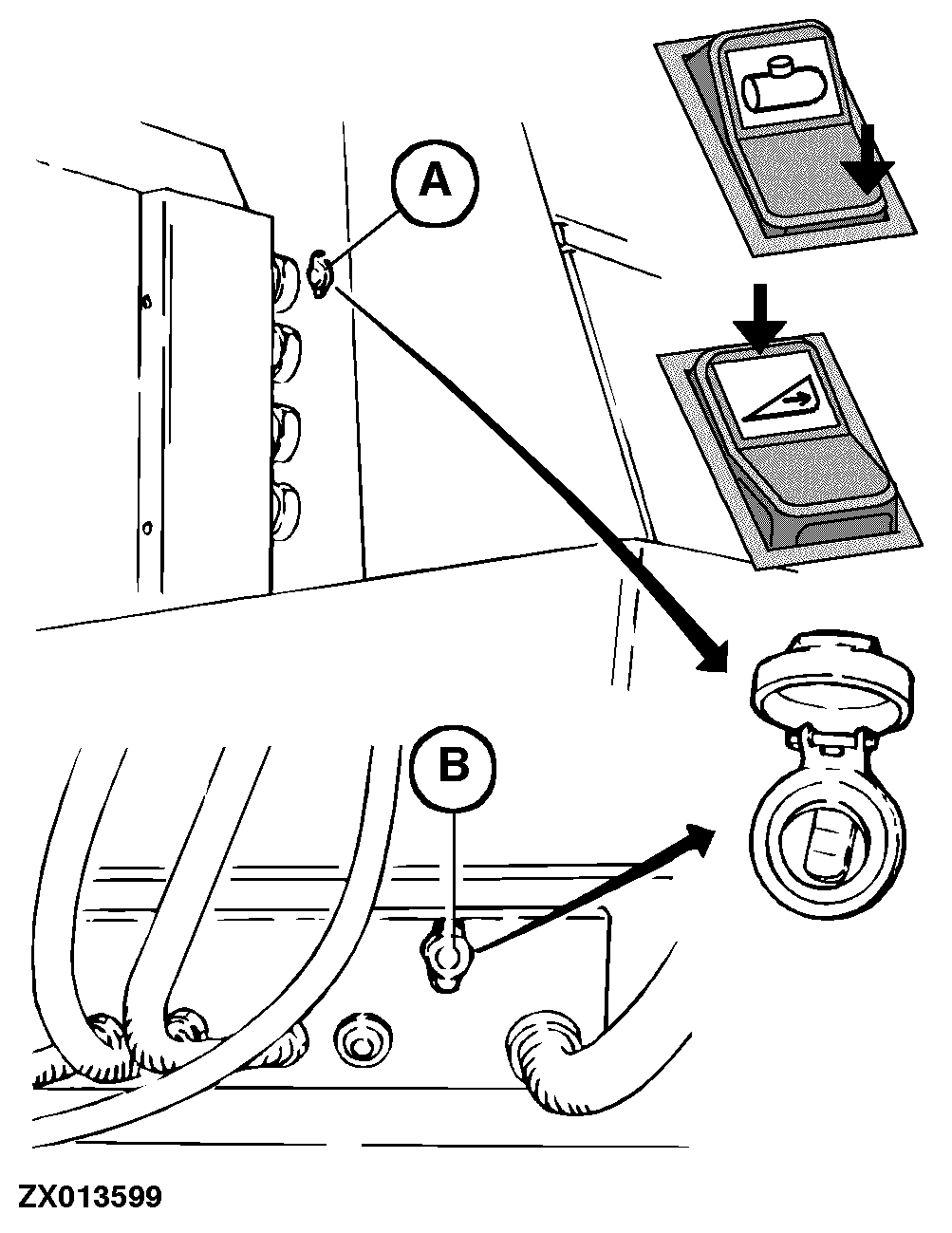 A

B

ZX013599