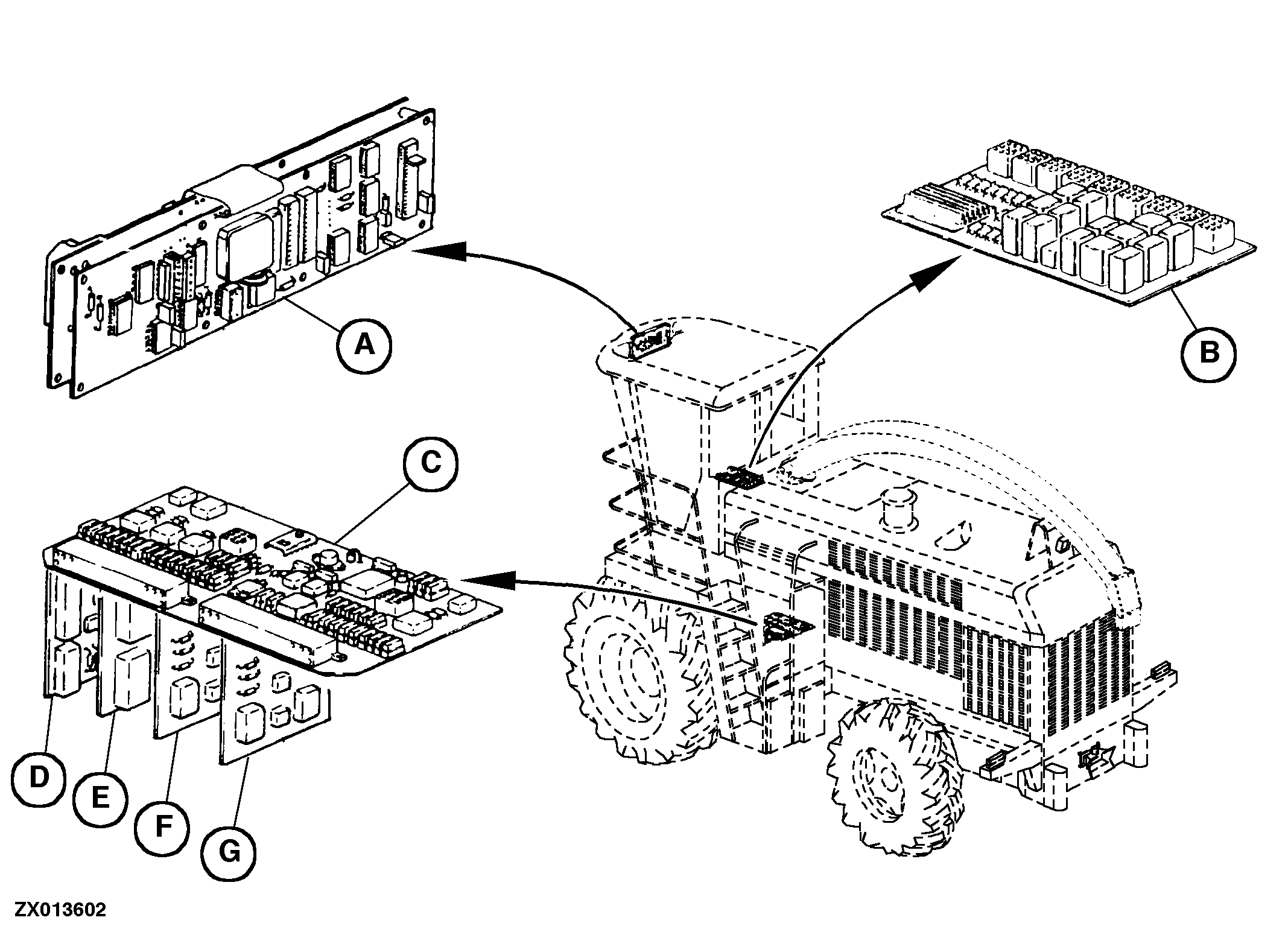 A
B
C
D
E
F
G
ZX013602