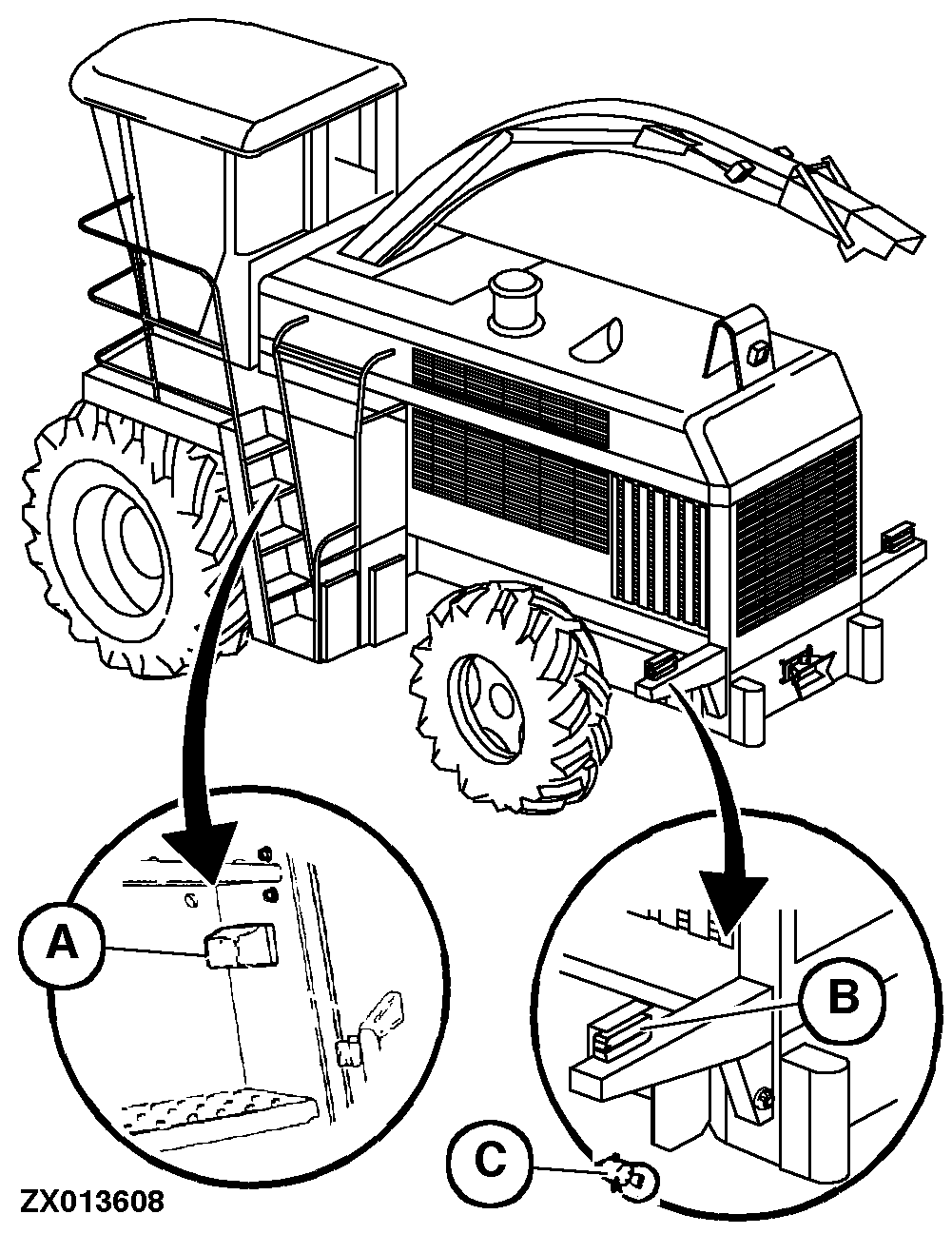 A

B

C

ZX013608