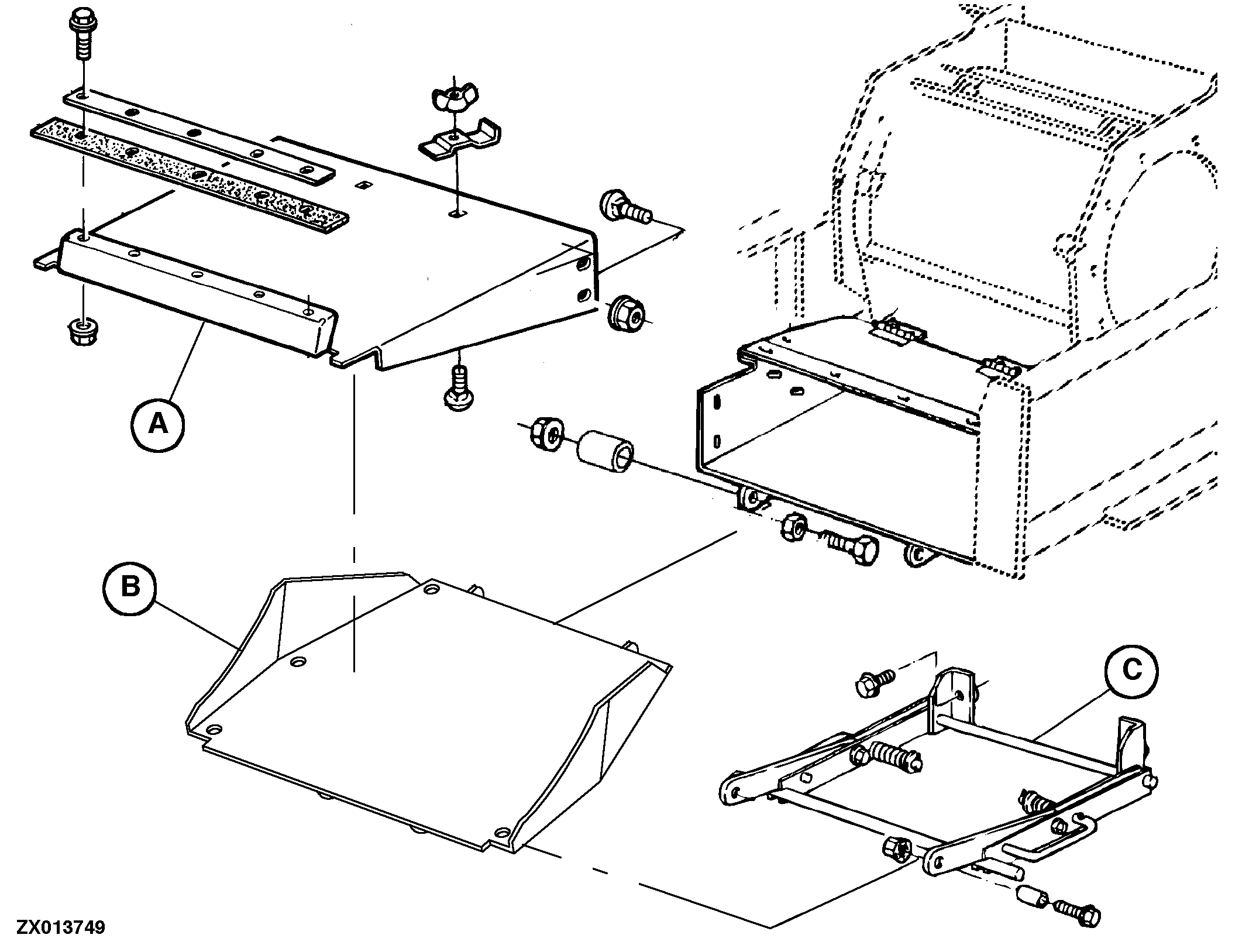 A
B
C
ZX013749