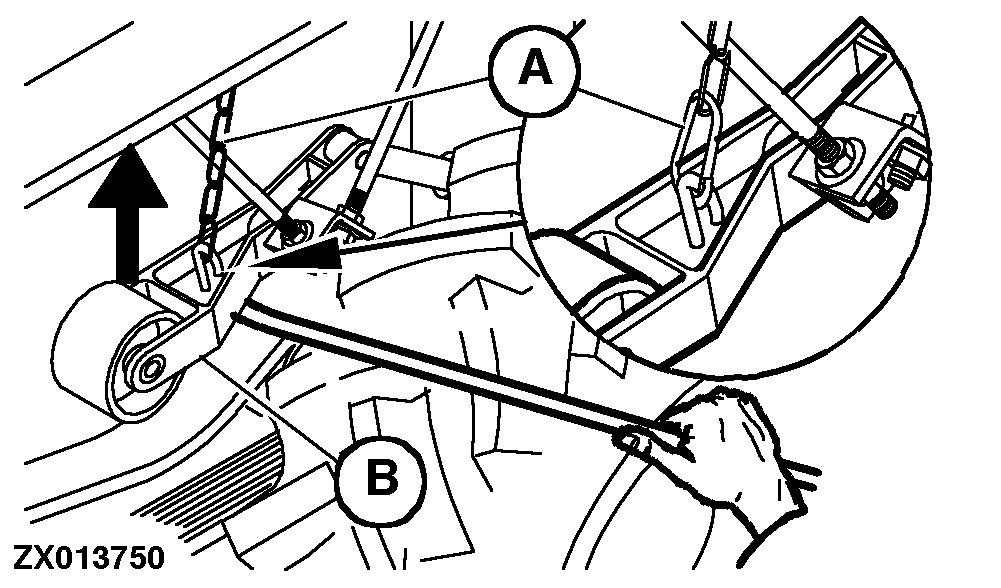 A

B

ZX013750