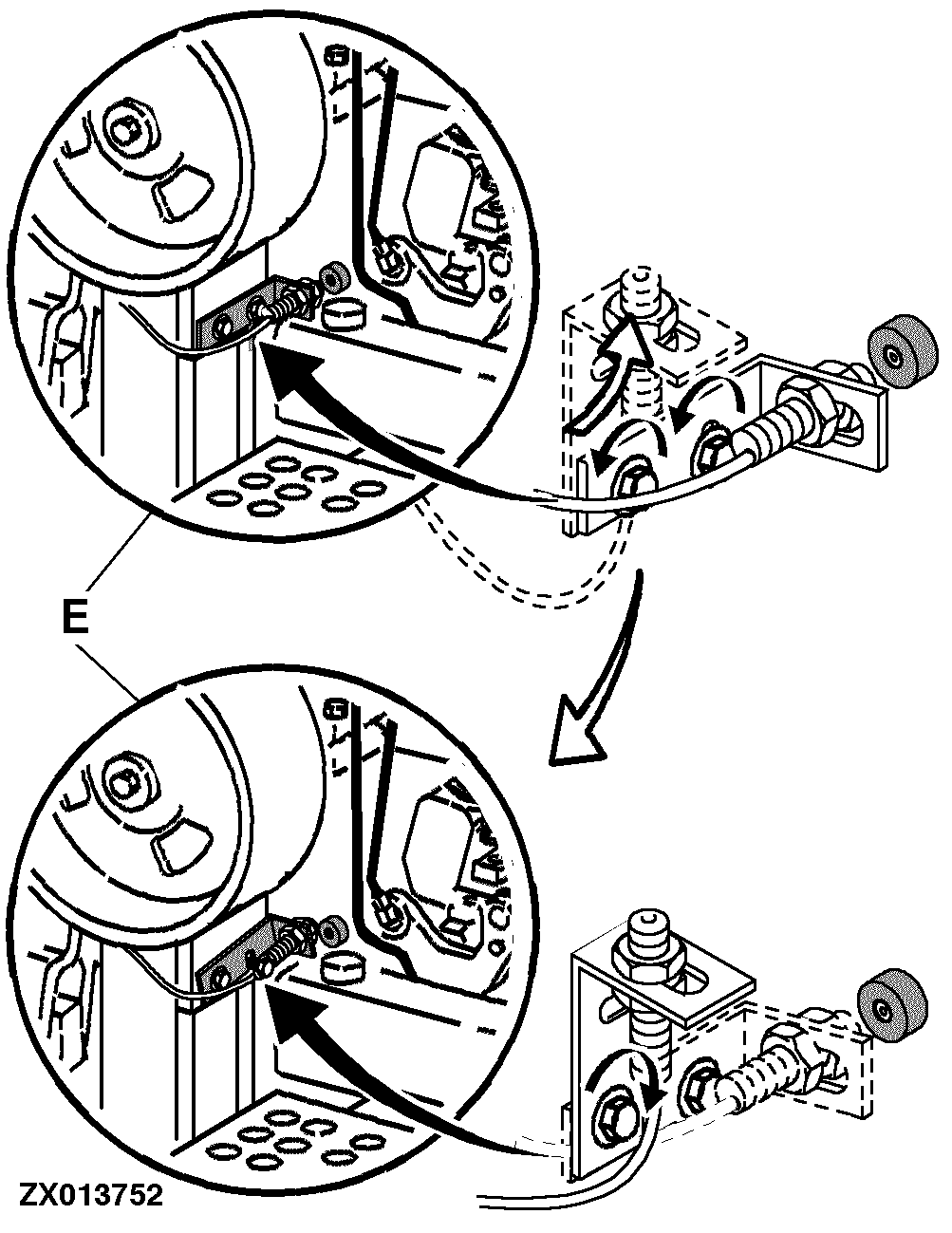 E

ZX013752