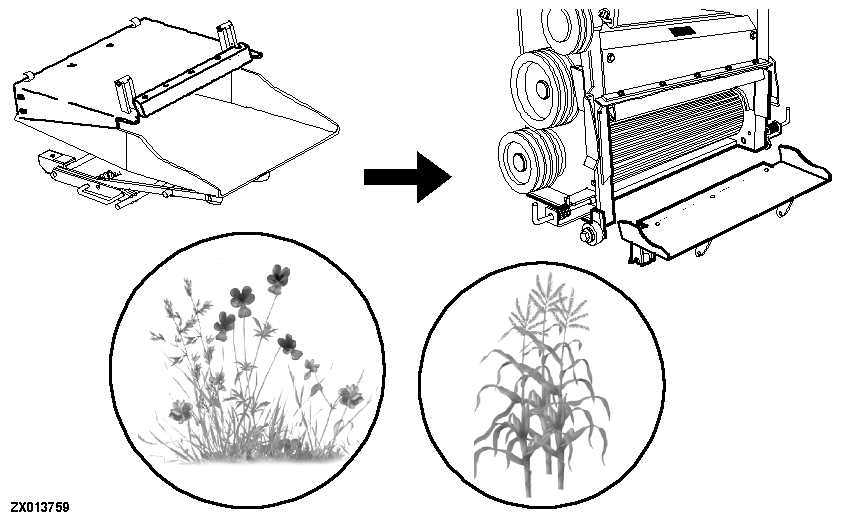 ZX013759