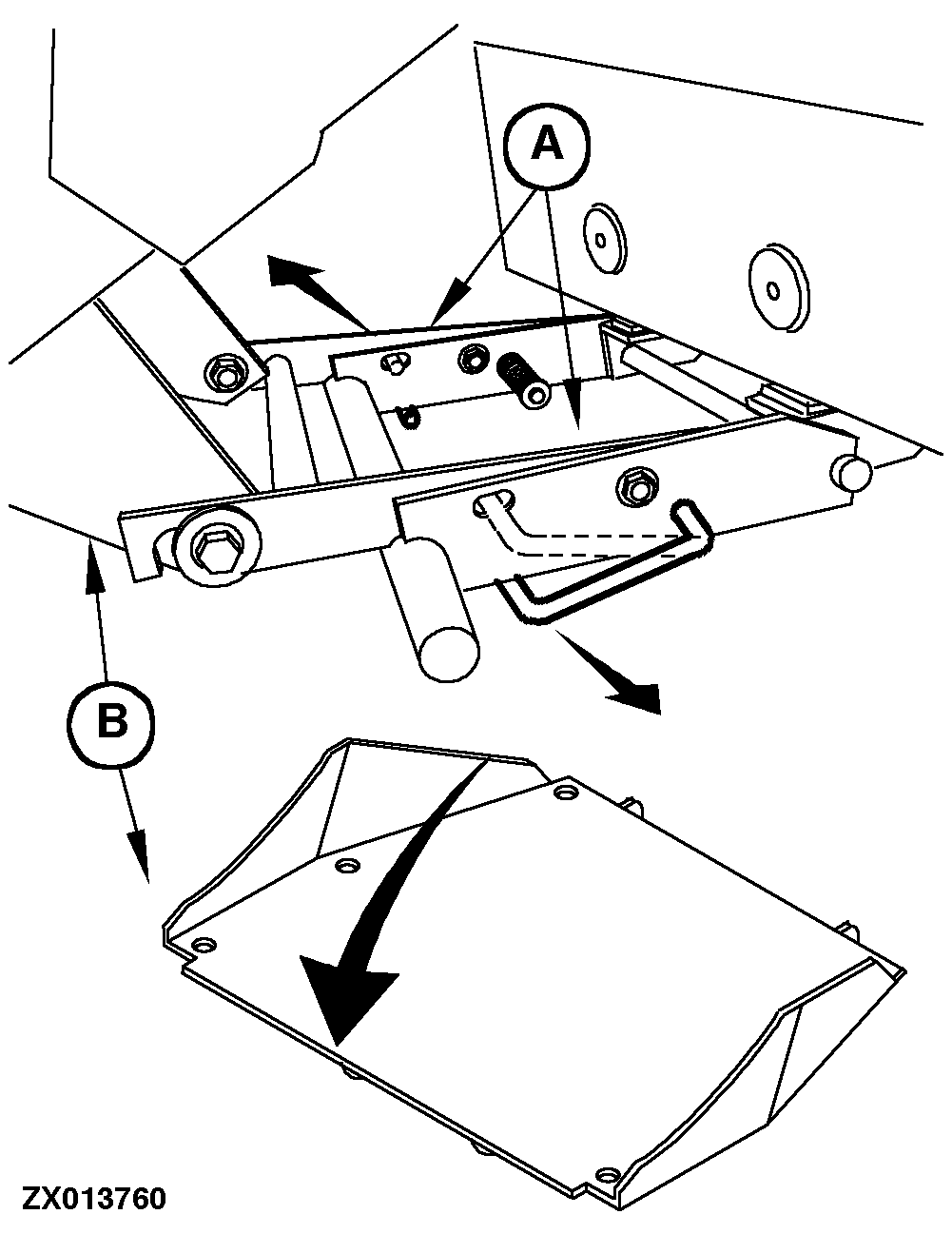 A

B

ZX013760