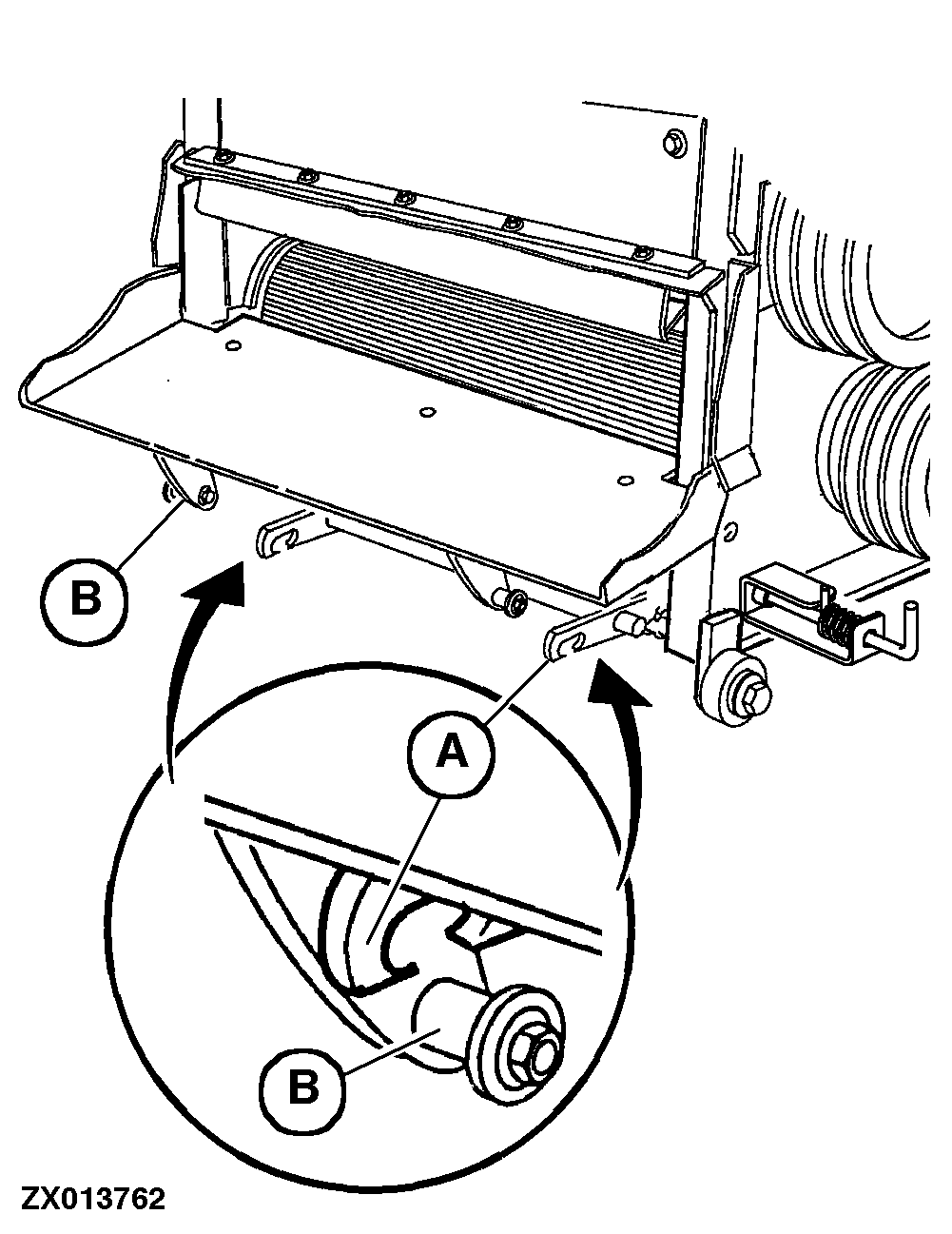 B
A
B
ZX013762