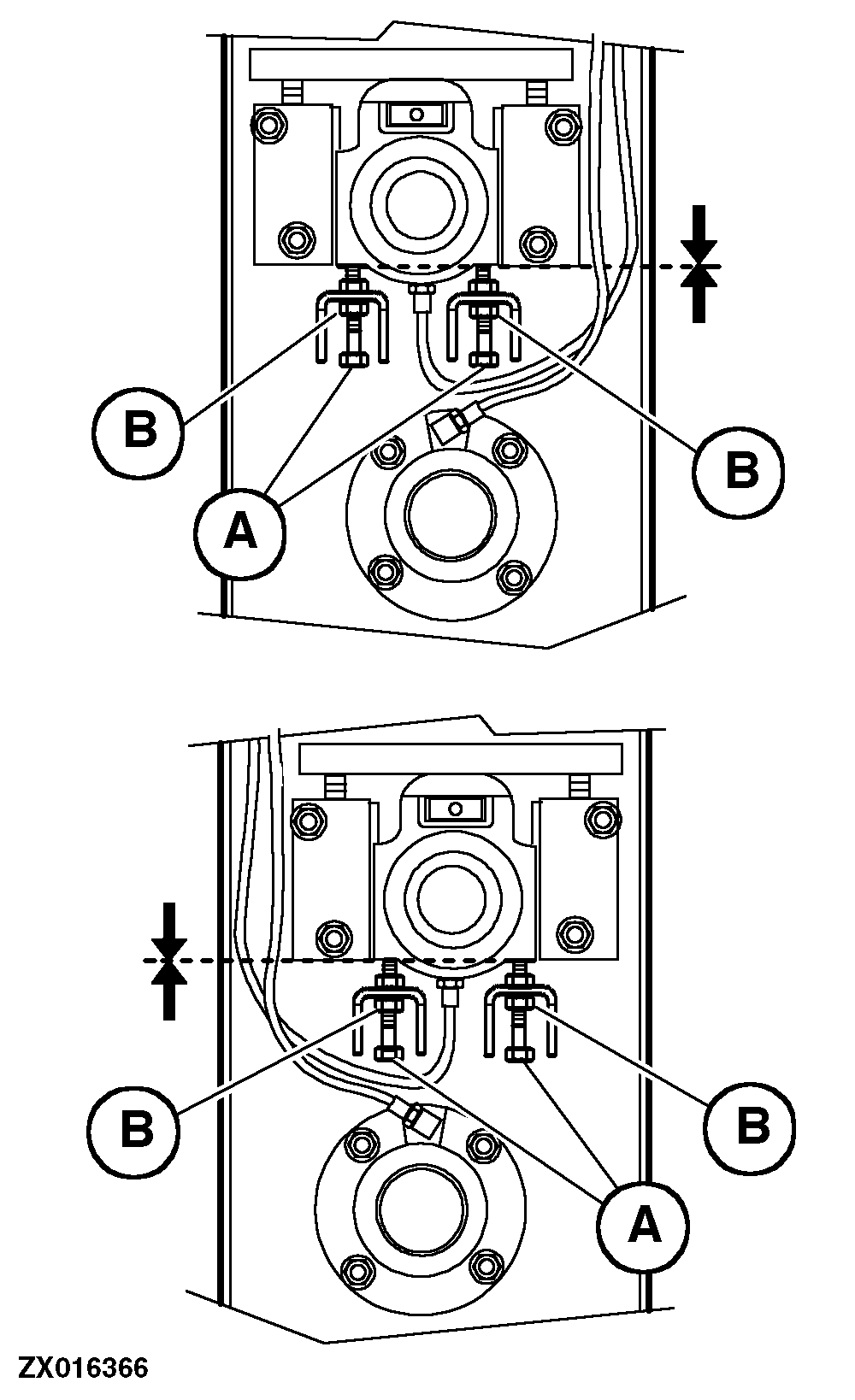 B
B
A
B
B
A
ZX016366