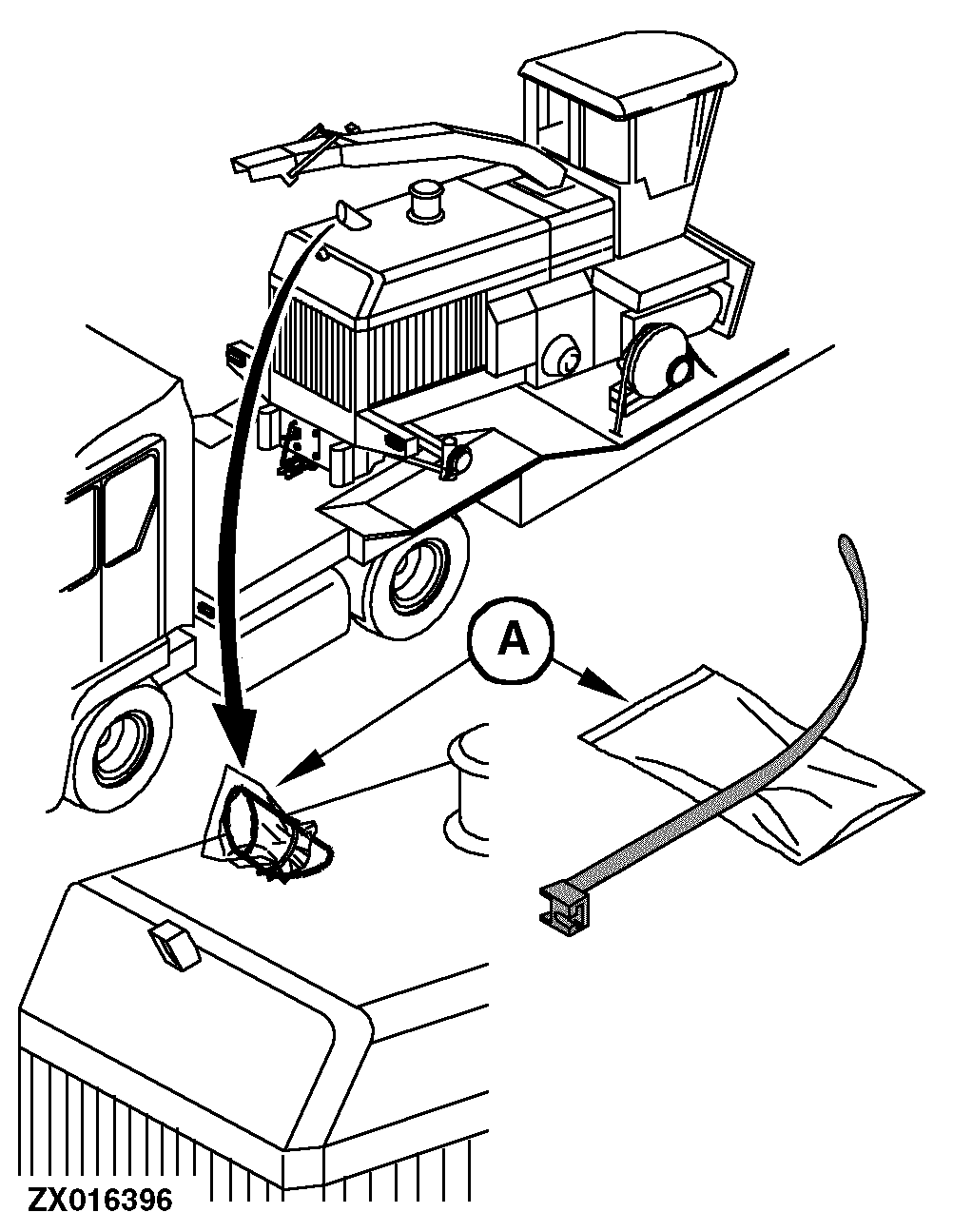 A

ZX016396