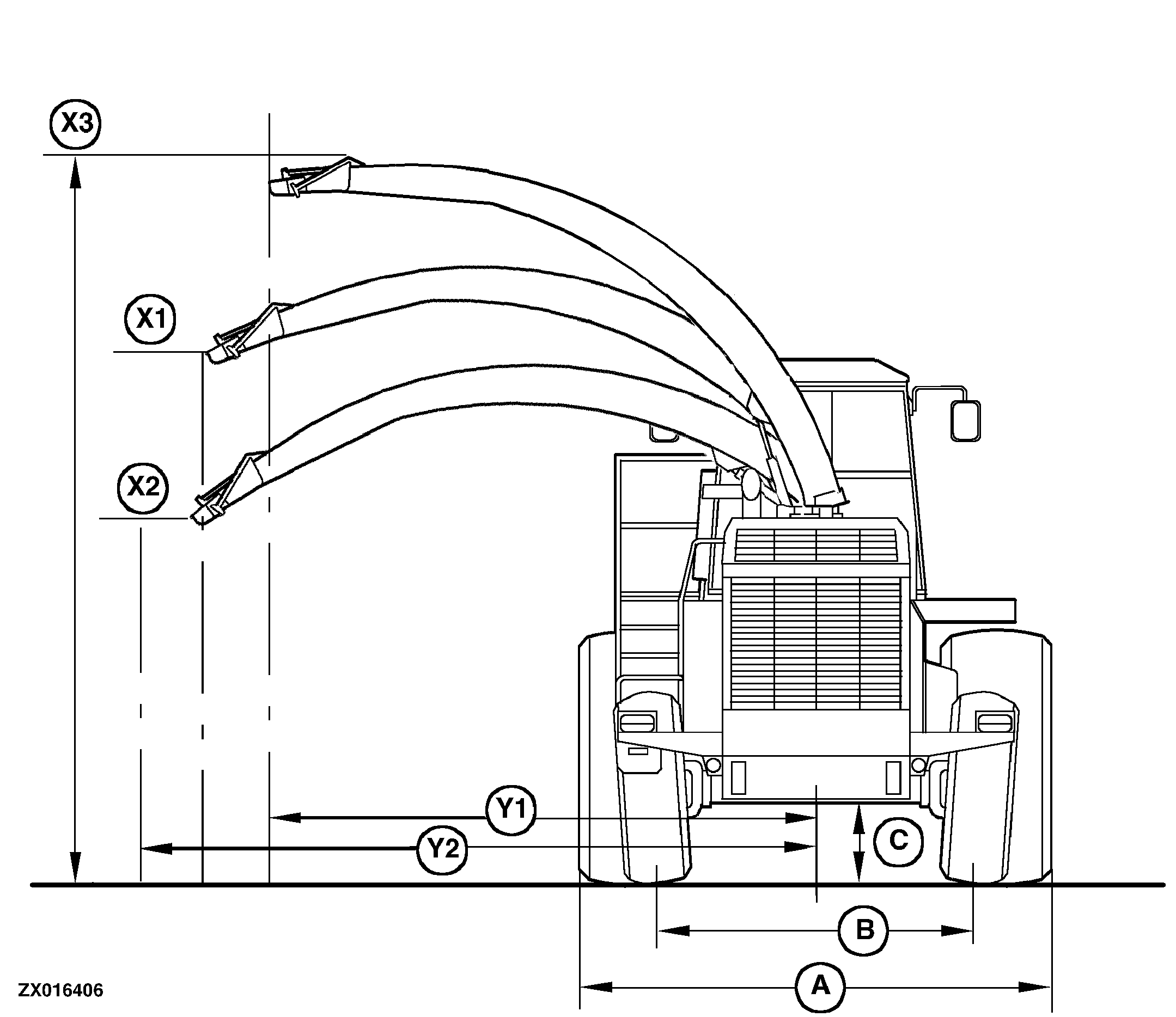 X3
X1
X2
Y1
Y2
C
B
A
ZX016406