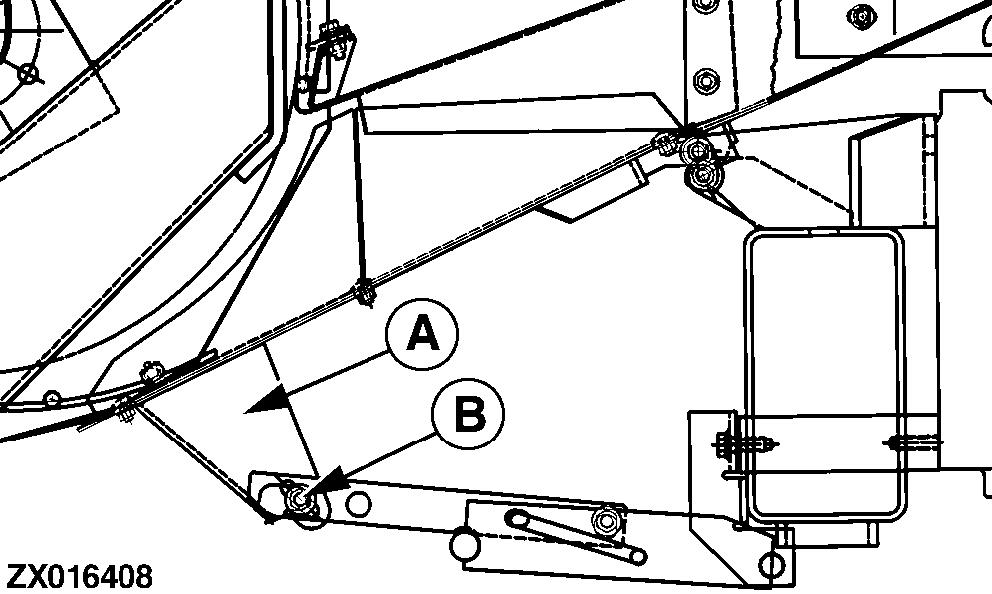 A
B
ZX016408