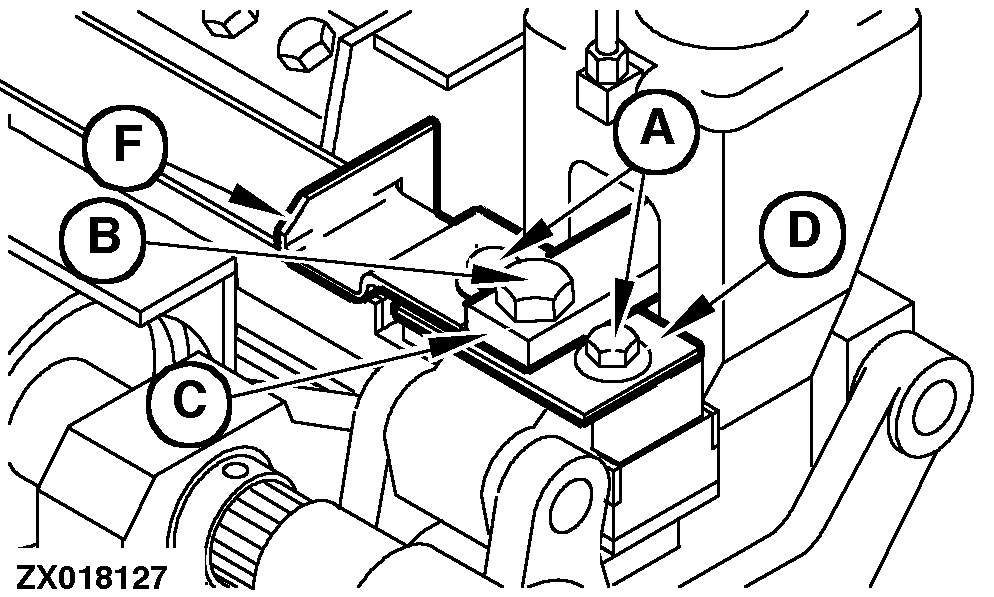 F
A
B
D
C
ZX018127