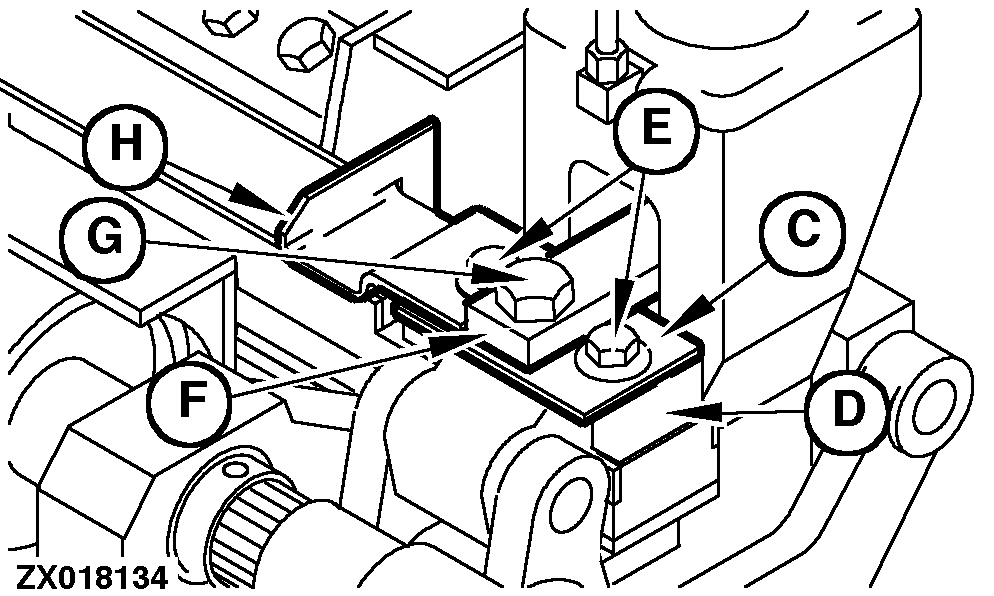 H
E
G
C
F
D
ZX018134