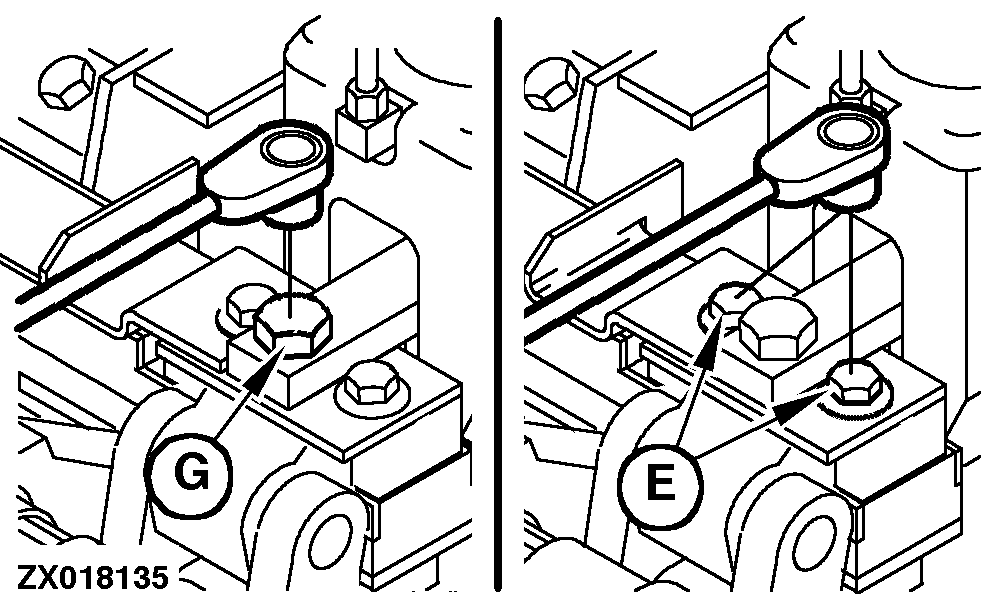 G

E

ZX018135