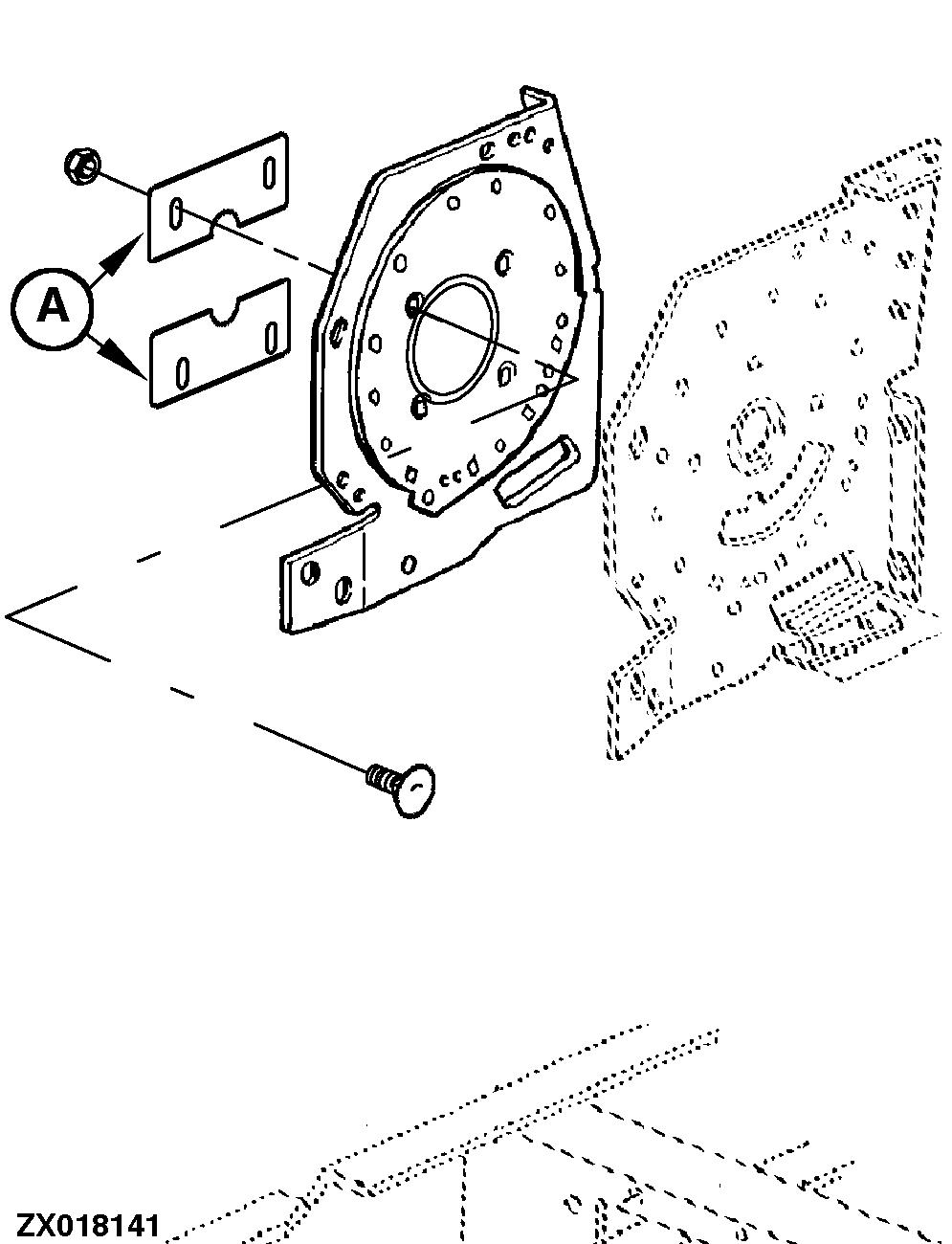 A

ZX018141