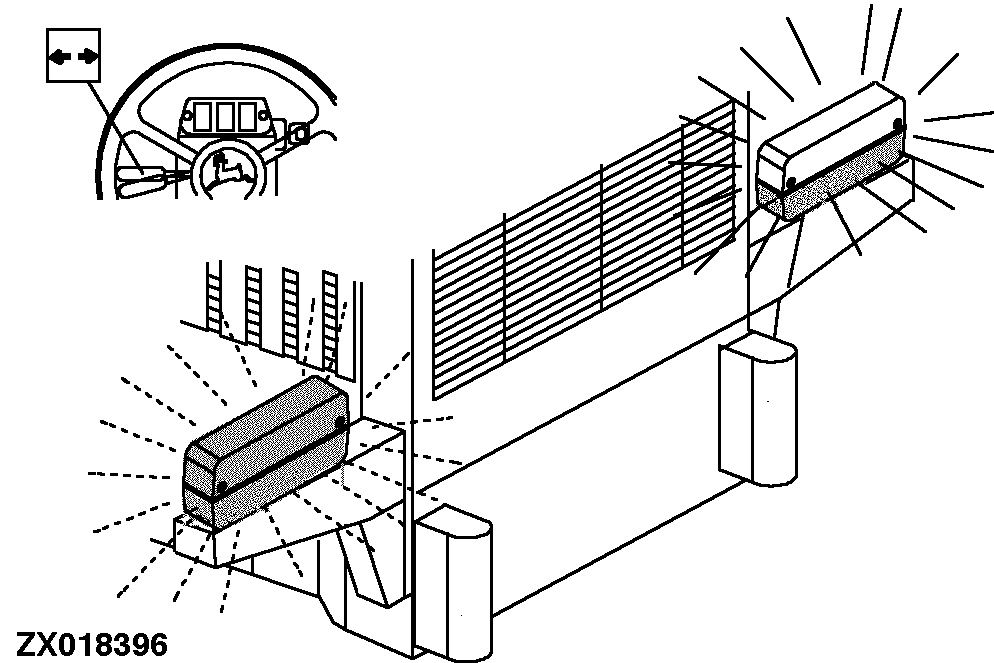 ZX018396