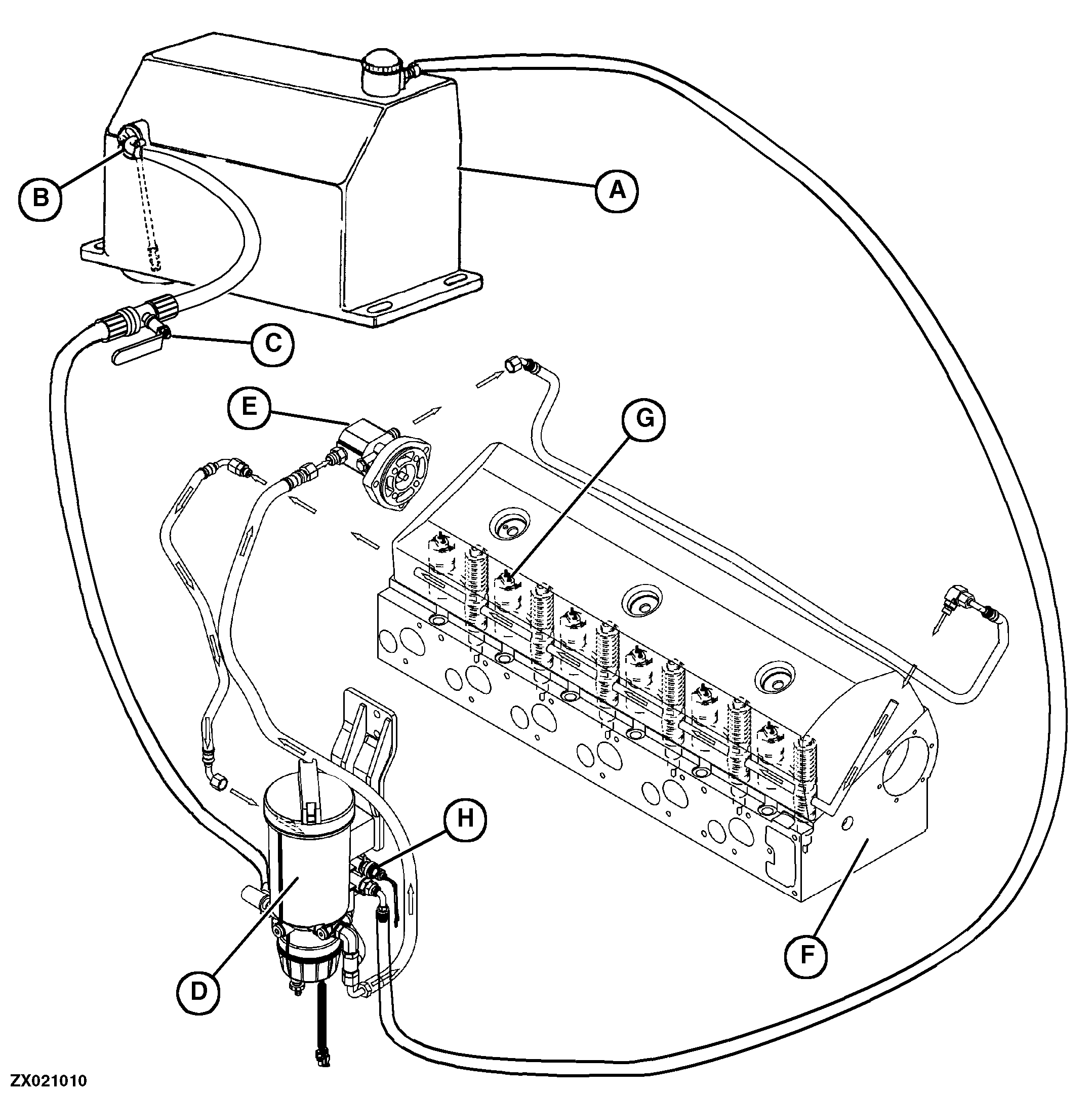 B
A
C
E
G
H
D
F
ZX021010