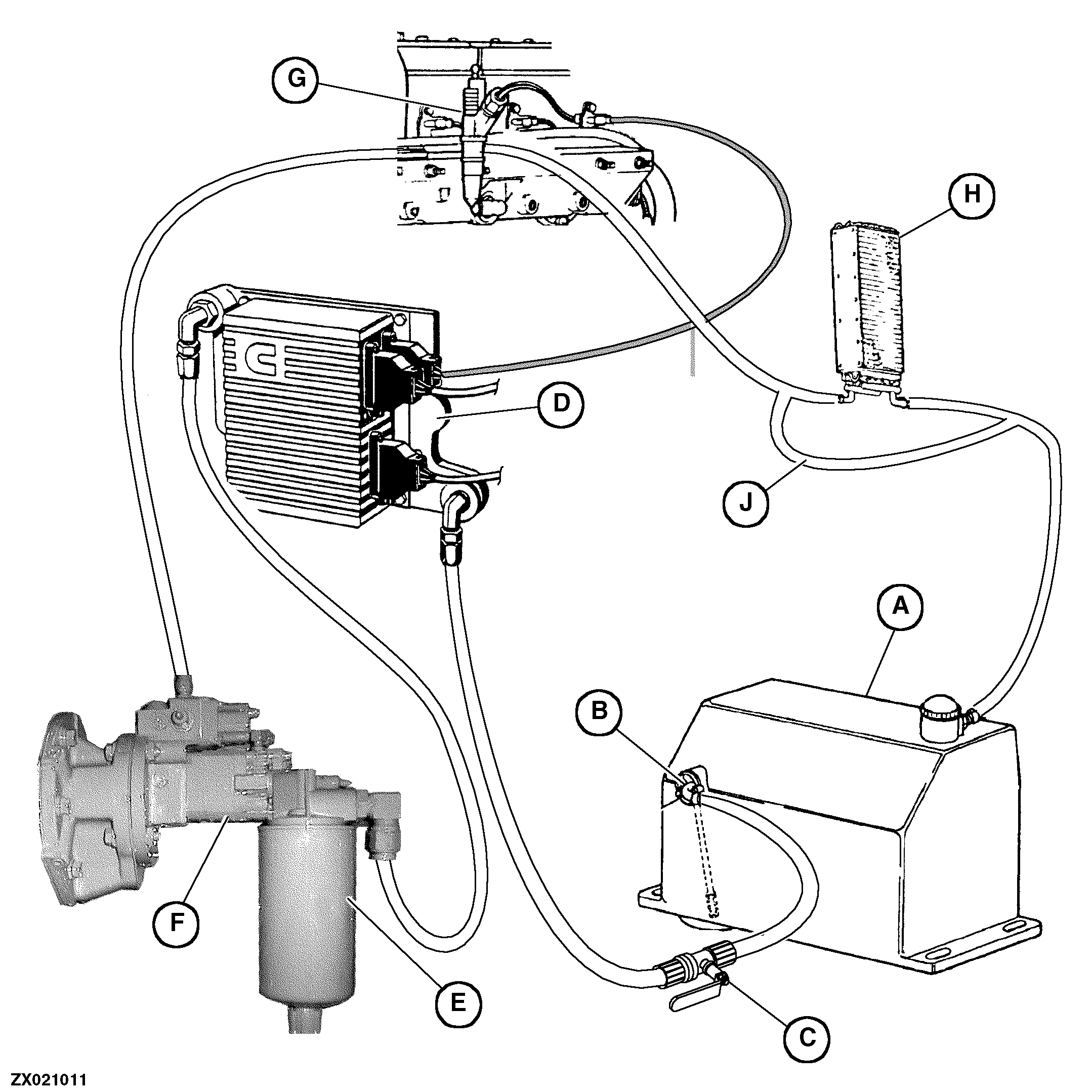 G
H
D
J
A
B
F
E
C
ZX021011