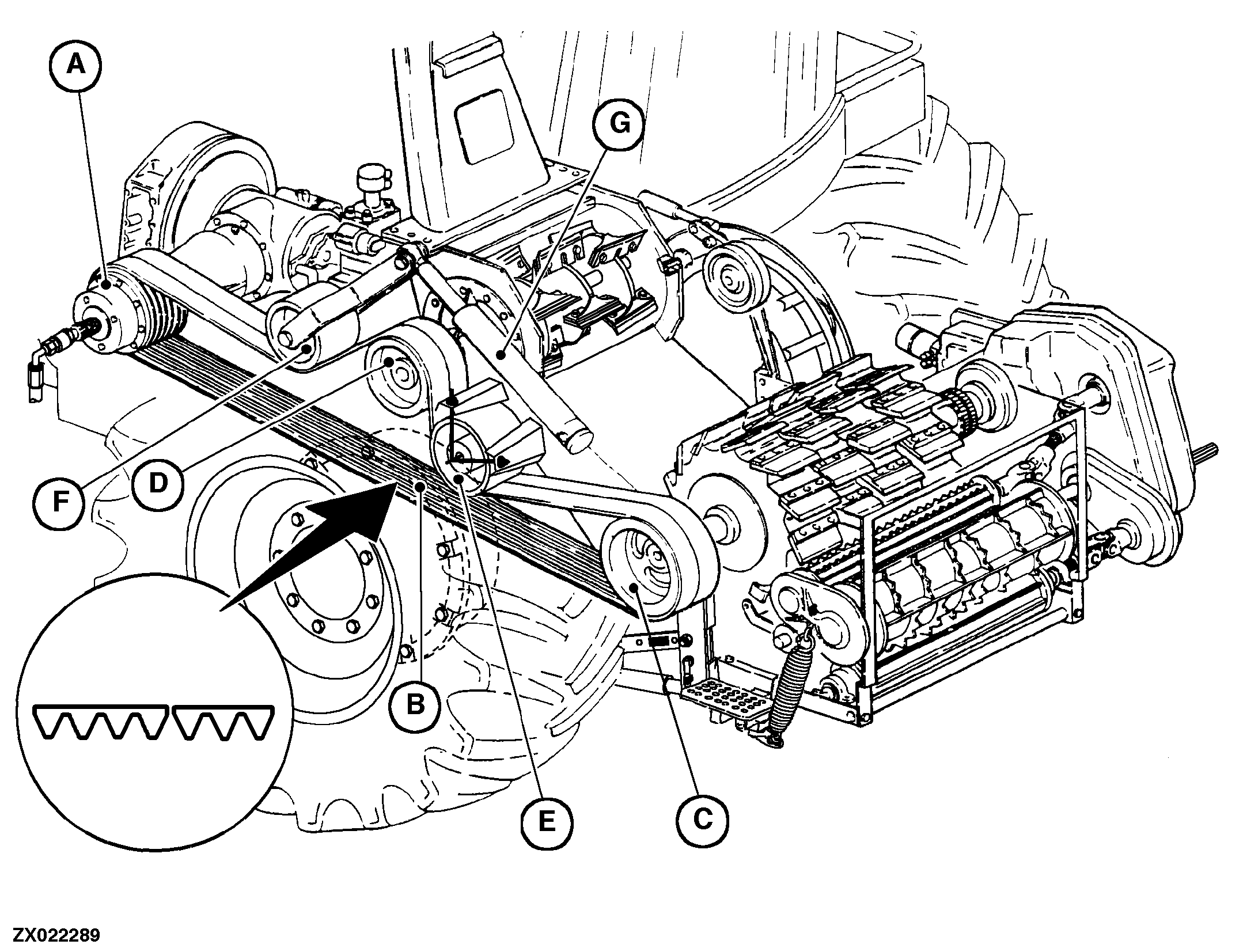 A
G
F
D
B
E
C
ZX022289