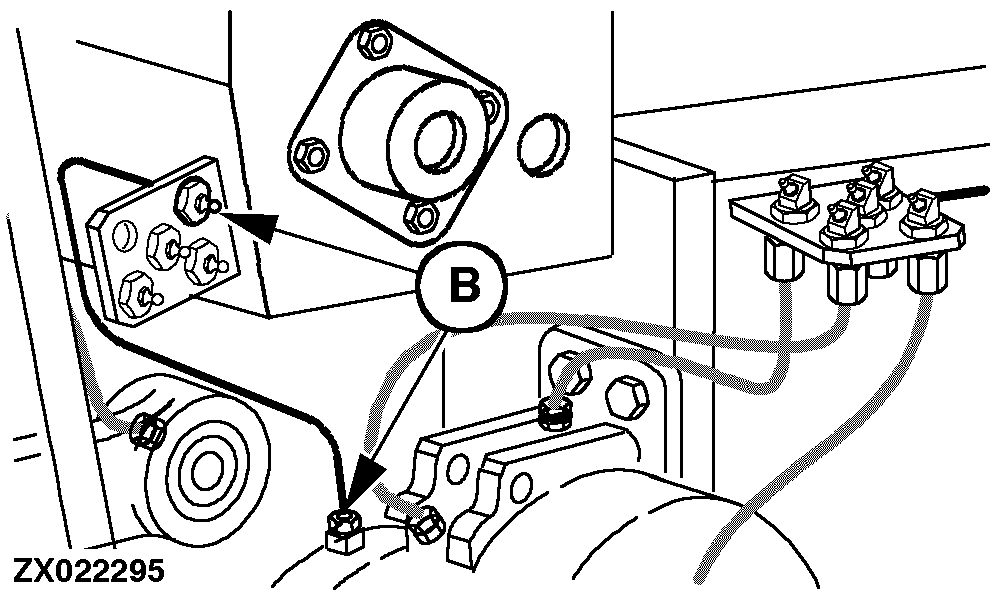 B

ZX022295