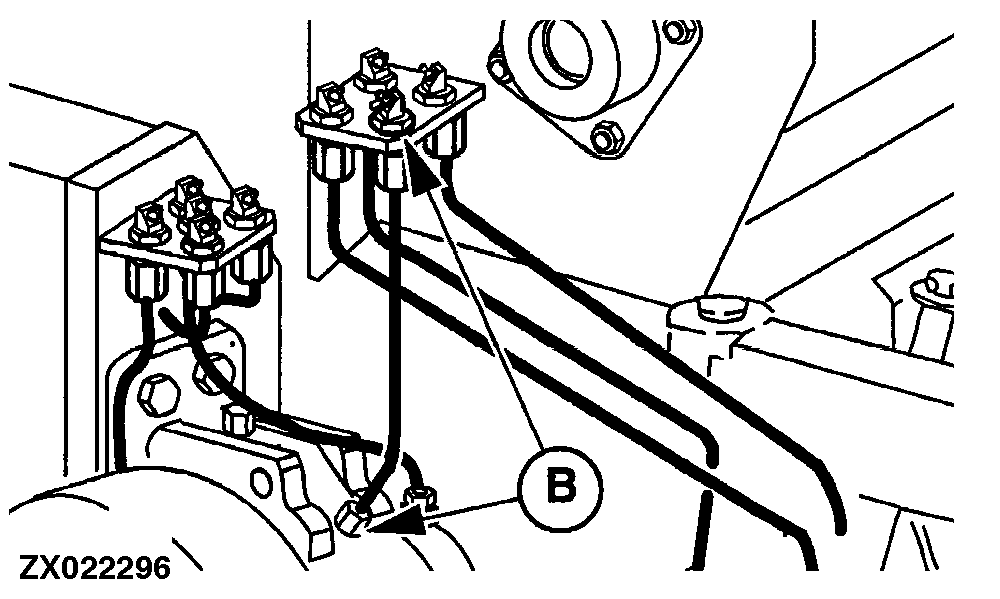 B

ZX022296