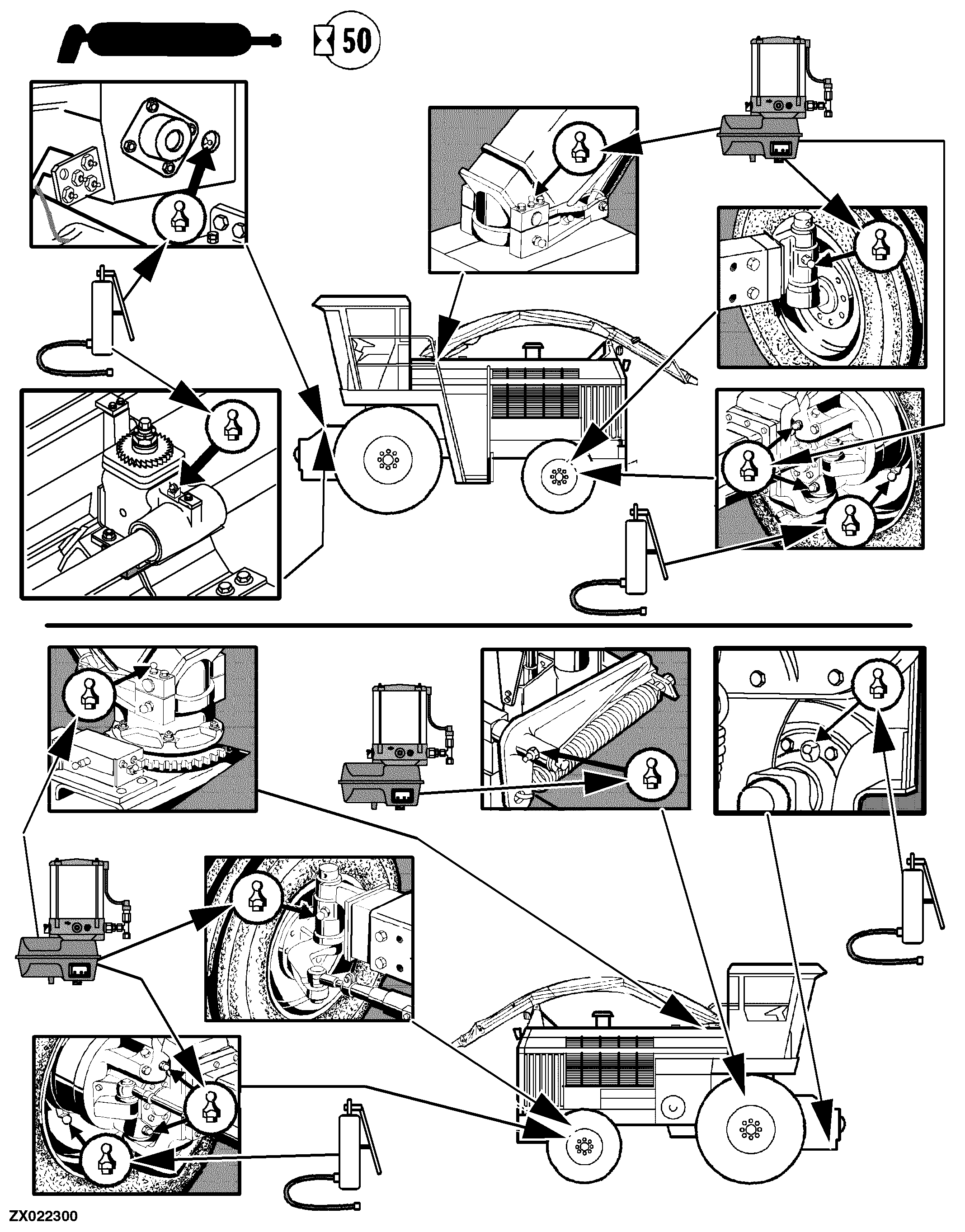 50

ZX022300