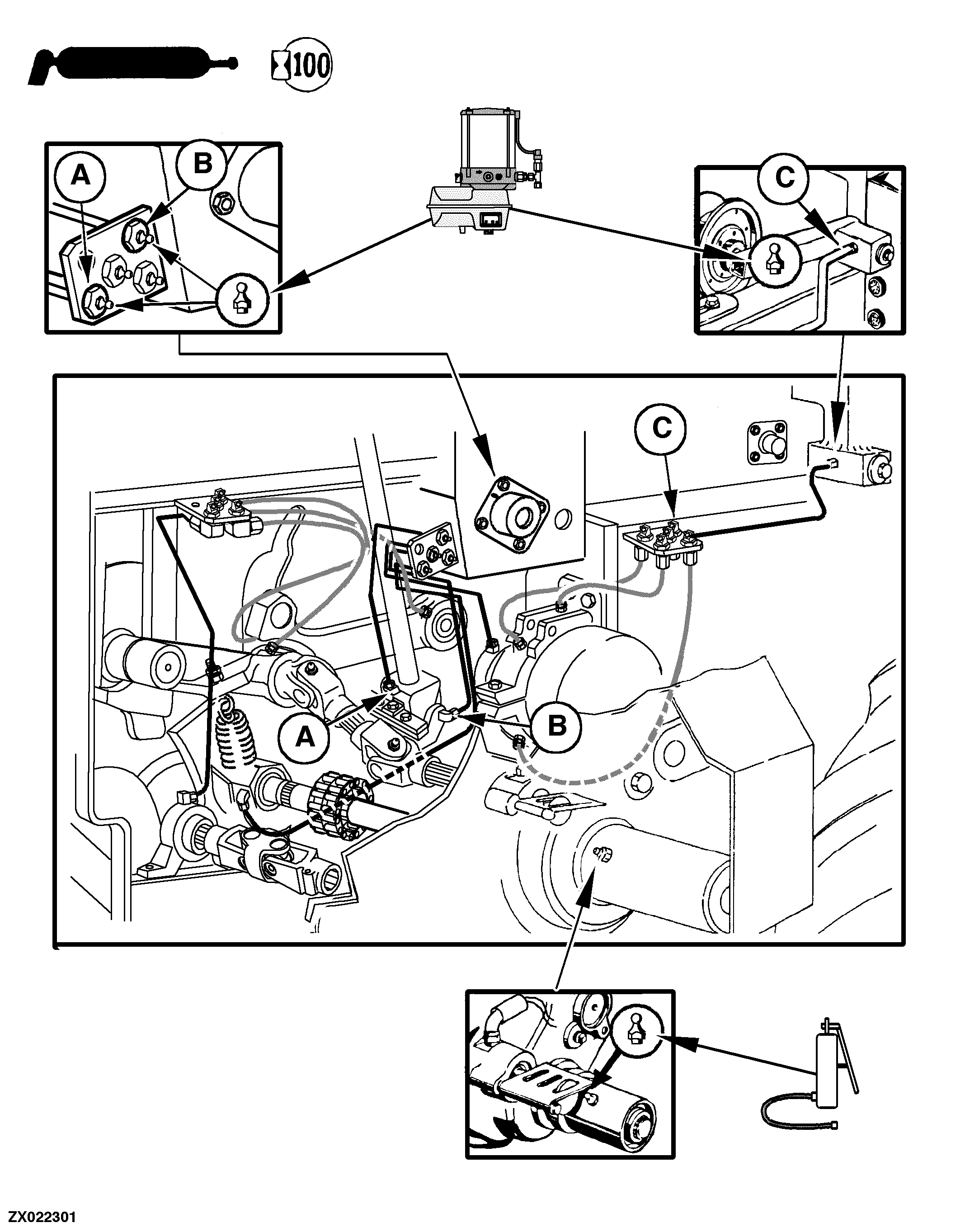 100

A
B

C

C

A
B

ZX022301