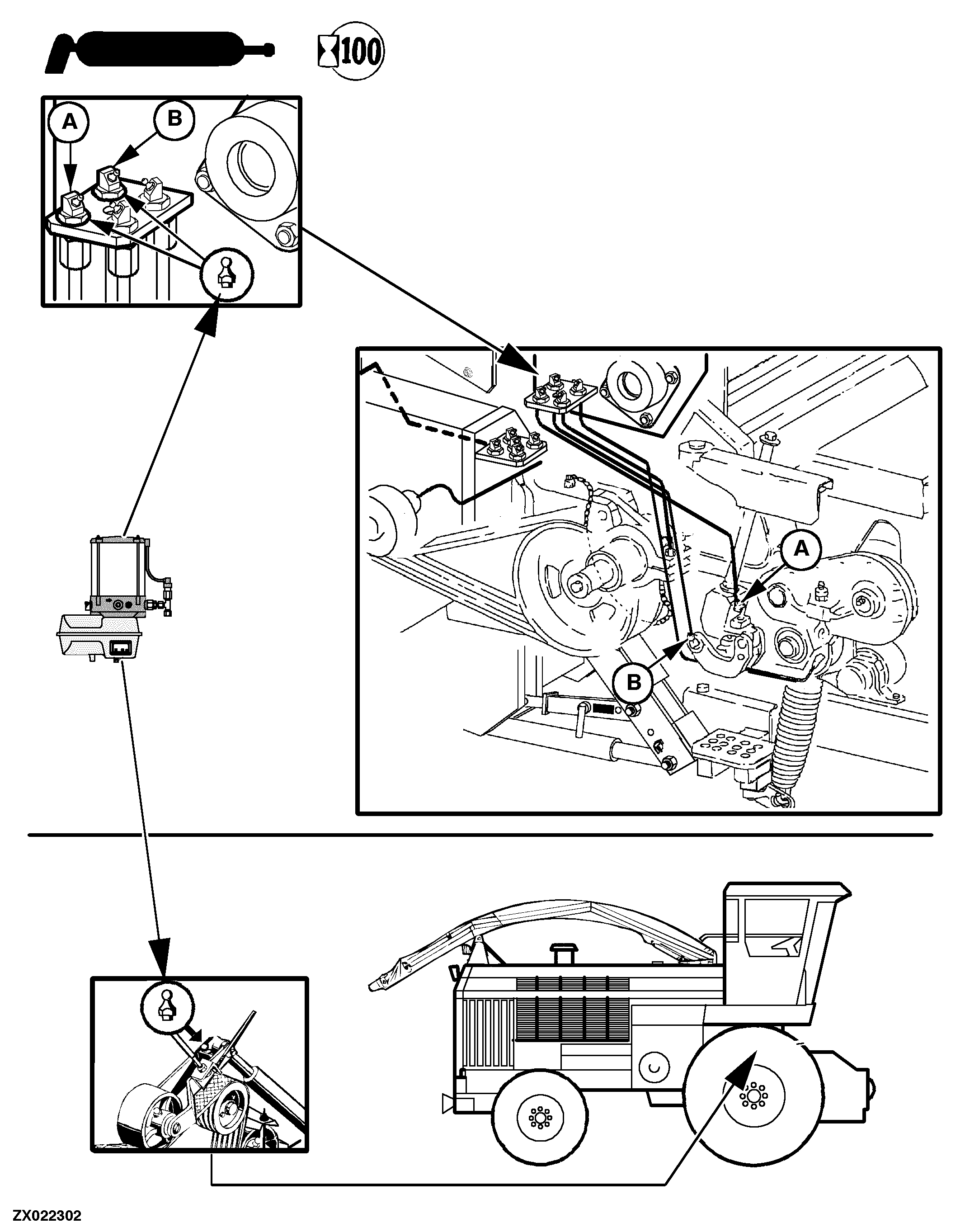 100

A

B

A

B

ZX022302