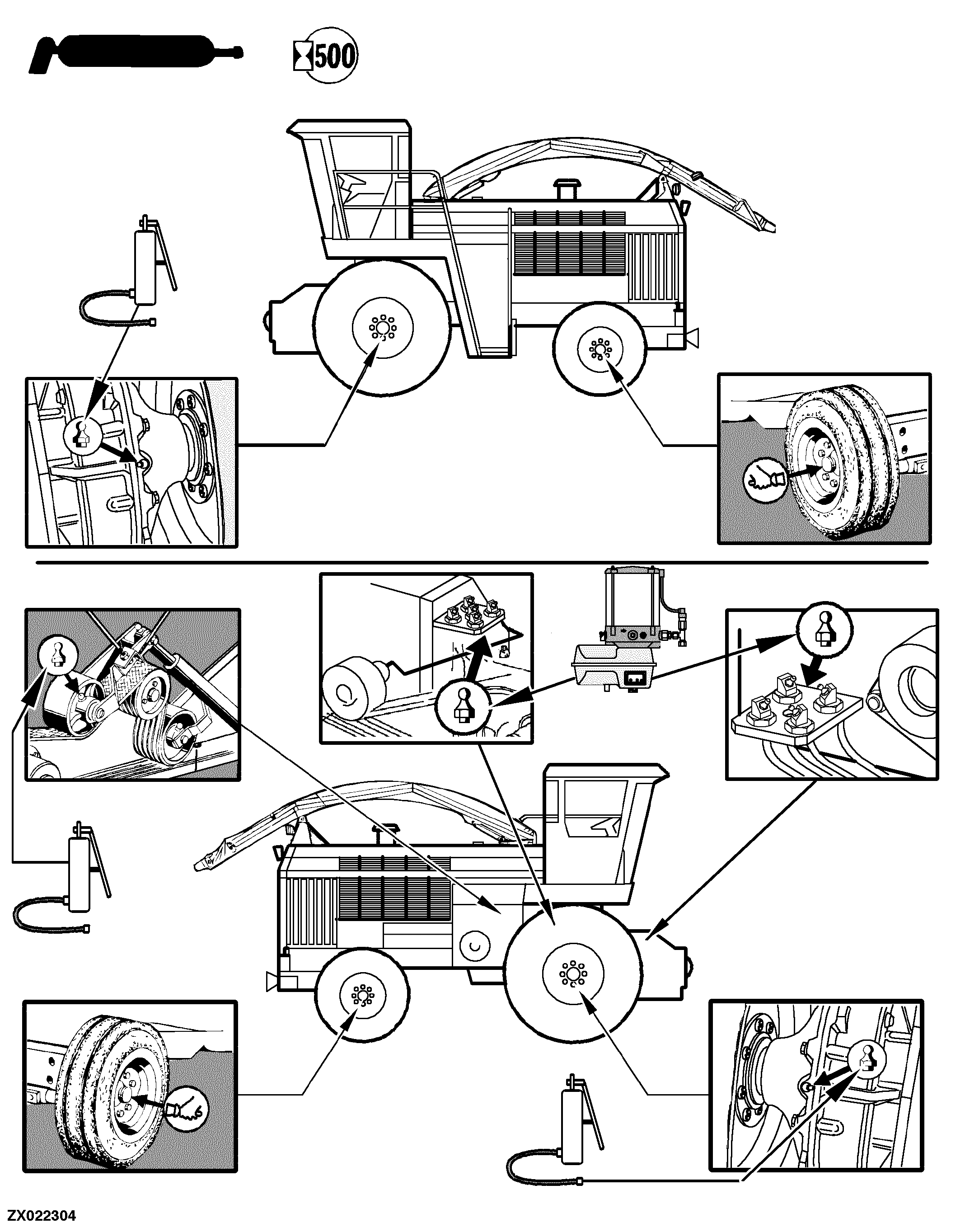 500

ZX022304