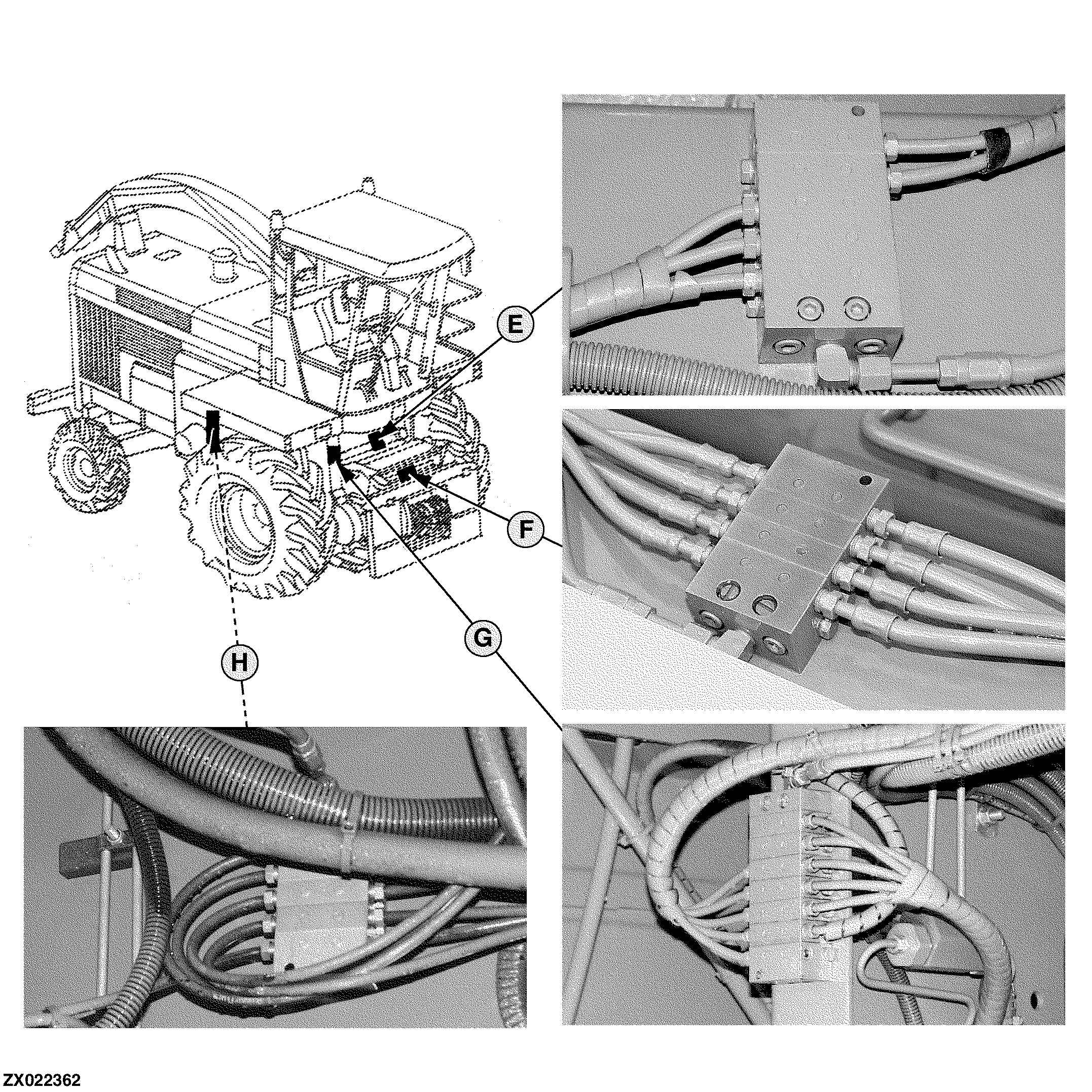 E
F
G
H
ZX022362