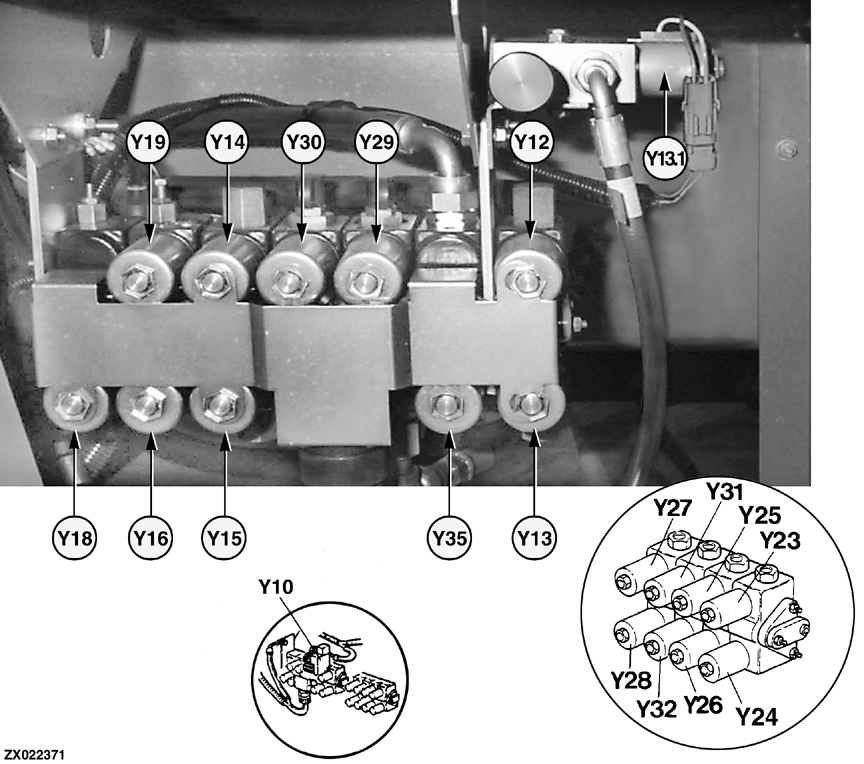 Y19
Y14
Y30
Y29
Y12
Y13.1
Y18
Y16
Y15
Y35
Y13
Y10
Y27
Y31
Y25
Y23
Y28
Y32
Y26
Y24
ZX022371